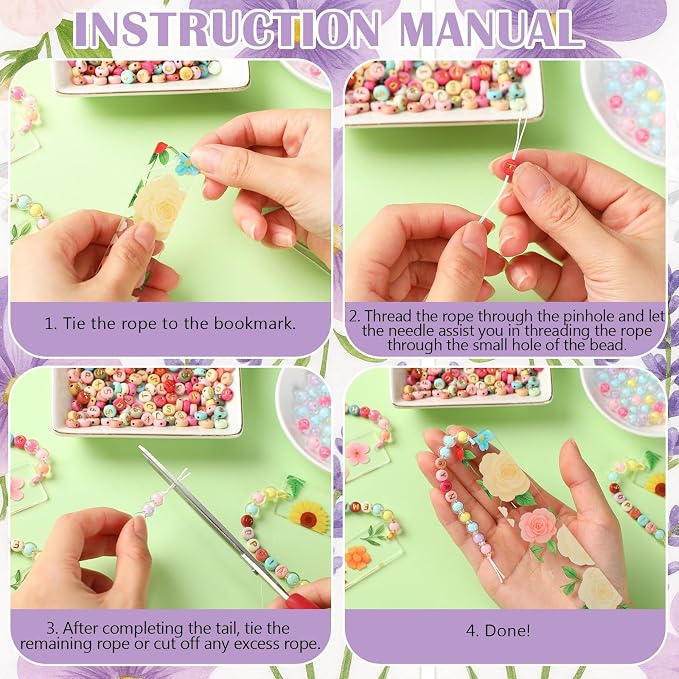 INSTRUCTION MANUAL

1. Tie the rope to the bookmark.

2. Thread the rope through the pinhole and let the needle assist you in threading the rope through the small hole of the bead.

3. After completing the tail, tie the remaining rope or cut off any excess rope.

4. Done!