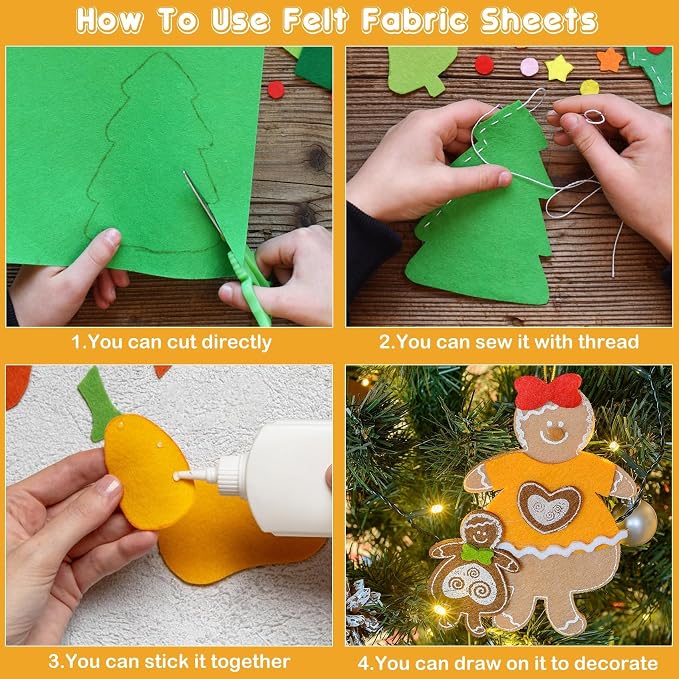 How To Use Felt Fabric Sheets

1.You can cut directly

2.You can sew it with thread

3.You can stick it together

4.You can draw on it to decorate