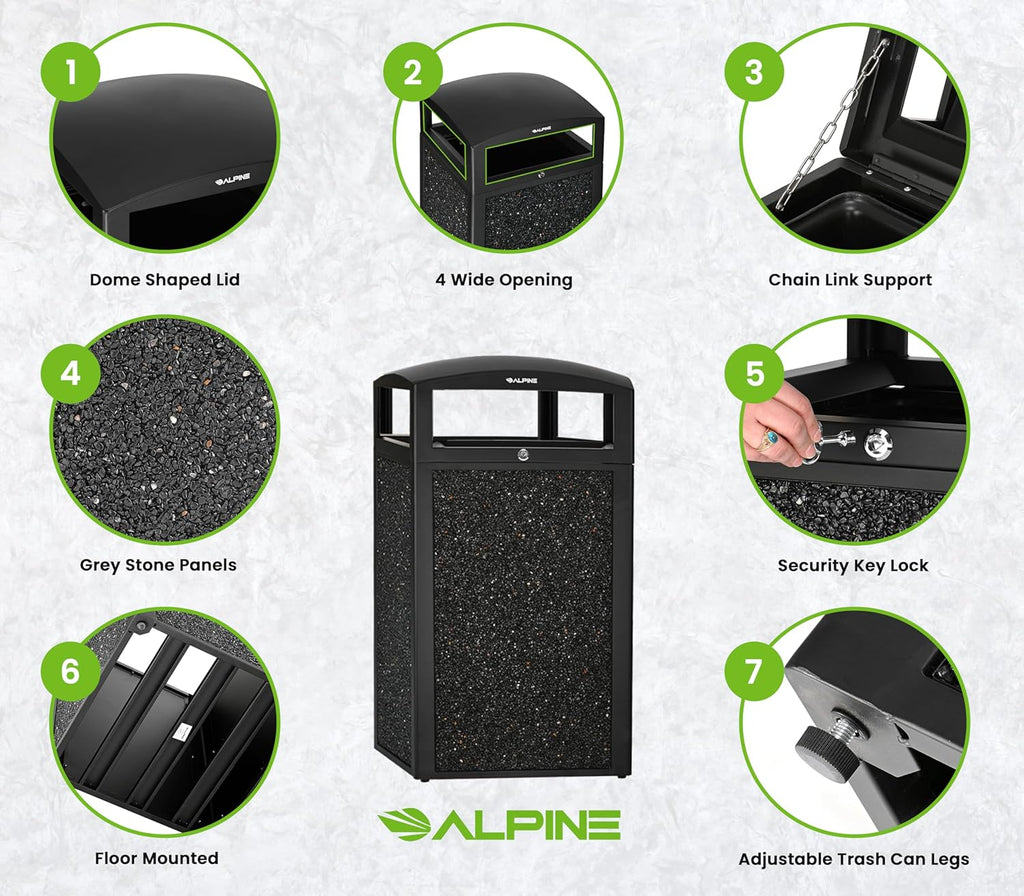 1

ALPINE

Dome Shaped Lid

2

ALPINE

4 Wide Opening

3

Chain Link Support

4

Grey Stone Panels

ALPINE

5

Security Key Lock

6

Floor Mounted

ALPINE

7

Adjustable Trash Can Legs