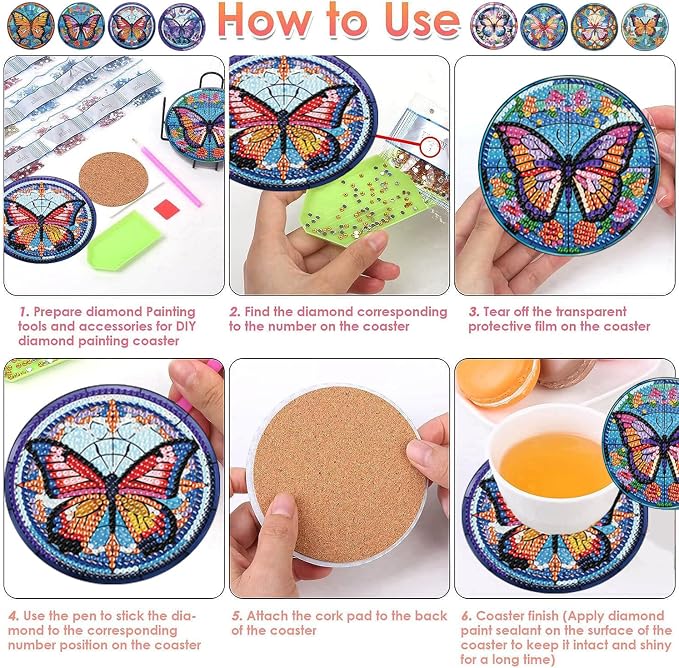 How to Use

1. Prepare diamond Painting tools and accessories for DIY diamond painting coaster

2. Find the diamond corresponding to the number on the coaster

3. Tear off the transparent protective film on the coaster

4. Use the pen to stick the diamond to the corresponding number position on the coaster

5. Attach the cork pad to the back of the coaster

6. Coaster finish (Apply diamond paint sealant on the surface of the coaster to keep it intact and shiny for a long time)