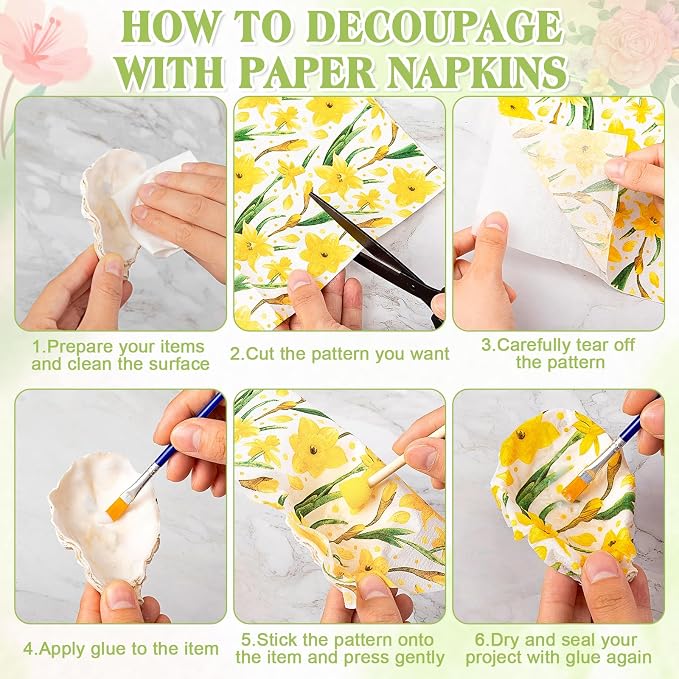 HOW TO DECOUPAGE WITH PAPER NAPKINS

1.Prepare your items and clean the surface

2.Cut the pattern you want

3.Carefully tear off the pattern

4.Apply glue to the item

5.Stick the pattern onto the item and press gently

6.Dry and seal your project with glue again