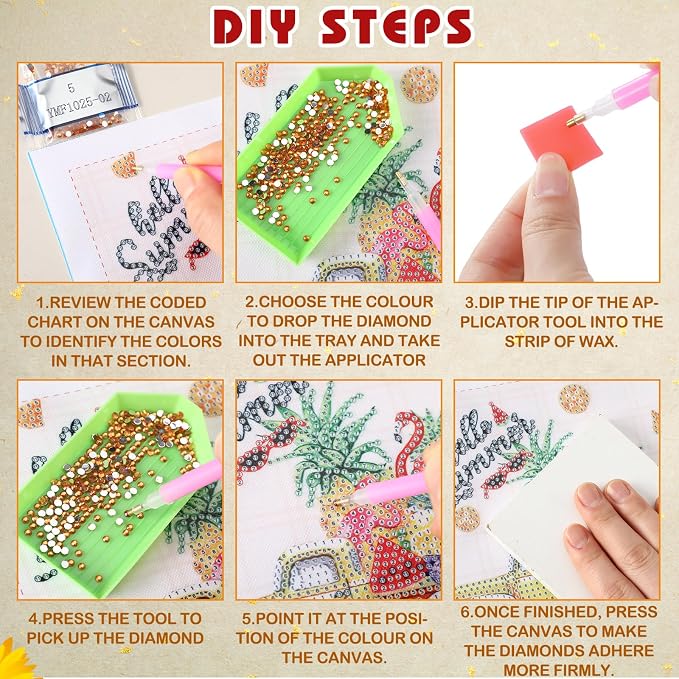 DIY STEPS

5
YMF1025-02

1.REVIEW THE CODED CHART ON THE CANVAS TO IDENTIFY THE COLORS IN THAT SECTION.

2.CHOOSE THE COLOUR TO DROP THE DIAMOND INTO THE TRAY AND TAKE OUT THE APPLICATOR

3.DIP THE TIP OF THE APPLICATOR TOOL INTO THE STRIP OF WAX.

4.PRESS THE TOOL TO PICK UP THE DIAMOND

5.POINT IT AT THE POSITION OF THE COLOUR ON THE CANVAS.

6.ONCE FINISHED, PRESS THE CANVAS TO MAKE THE DIAMONDS ADHERE MORE FIRMLY.