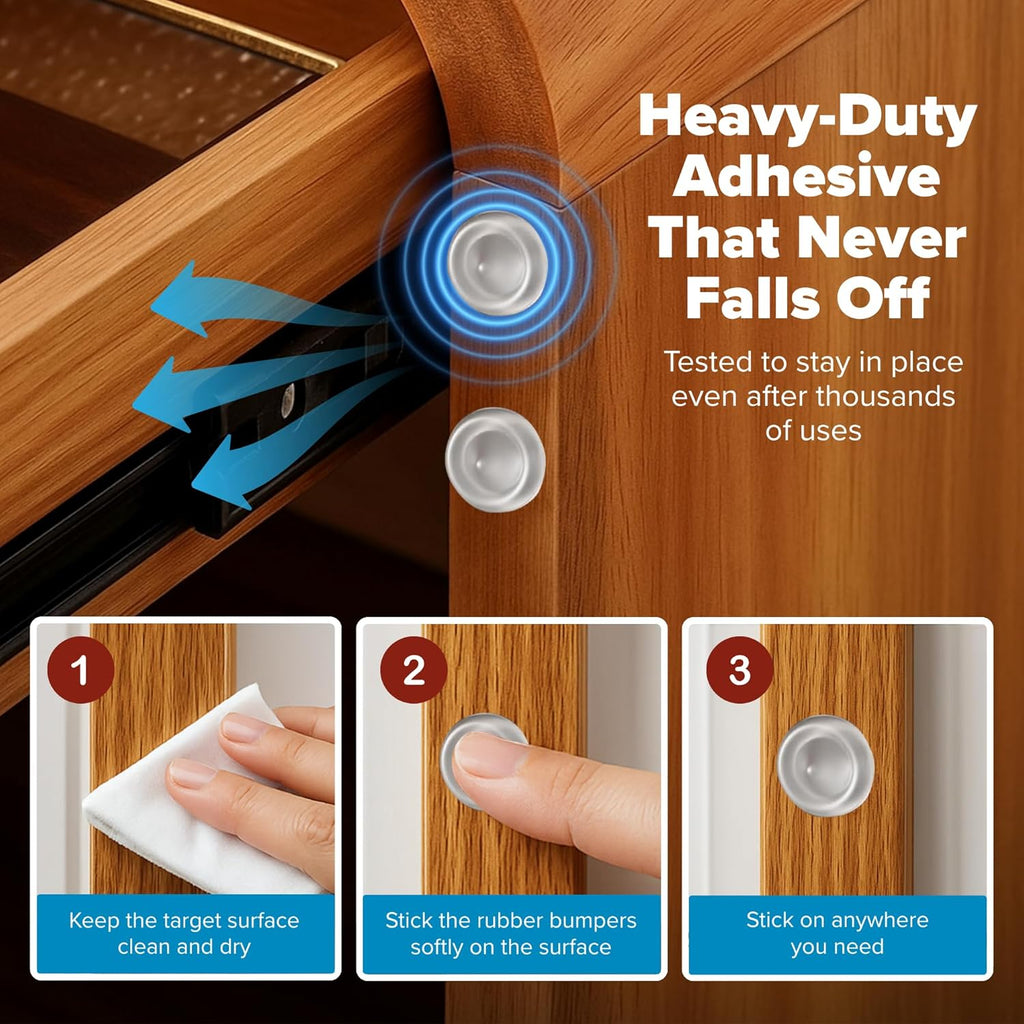 Heavy-Duty Adhesive That Never Falls Off

Tested to stay in place even after thousands of uses

1

Keep the target surface clean and dry

2

Stick the rubber bumpers softly on the surface

3

Stick on anywhere you need