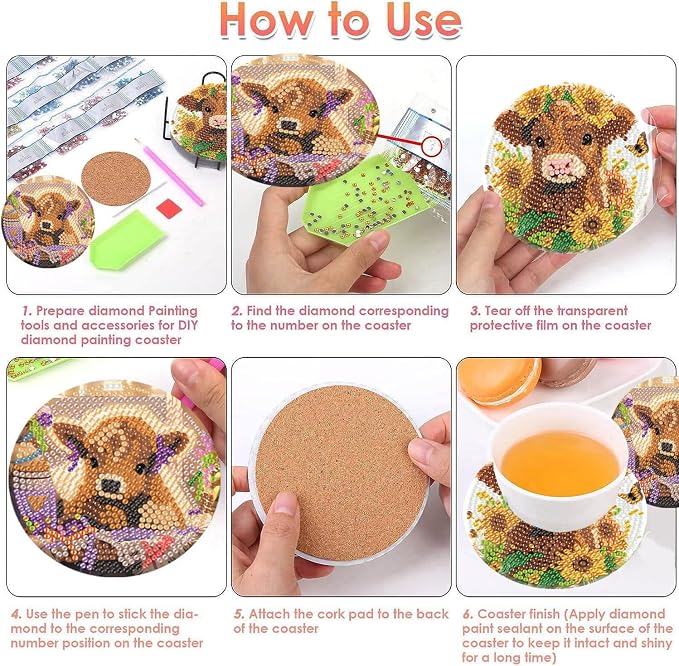 How to Use

1. Prepare diamond Painting tools and accessories for DIY diamond painting coaster

2. Find the diamond corresponding to the number on the coaster

3. Tear off the transparent protective film on the coaster

4. Use the pen to stick the diamond to the corresponding number position on the coaster

5. Attach the cork pad to the back of the coaster

6. Coaster finish (Apply diamond paint sealant on the surface of the coaster to keep it intact and shiny for a long time)