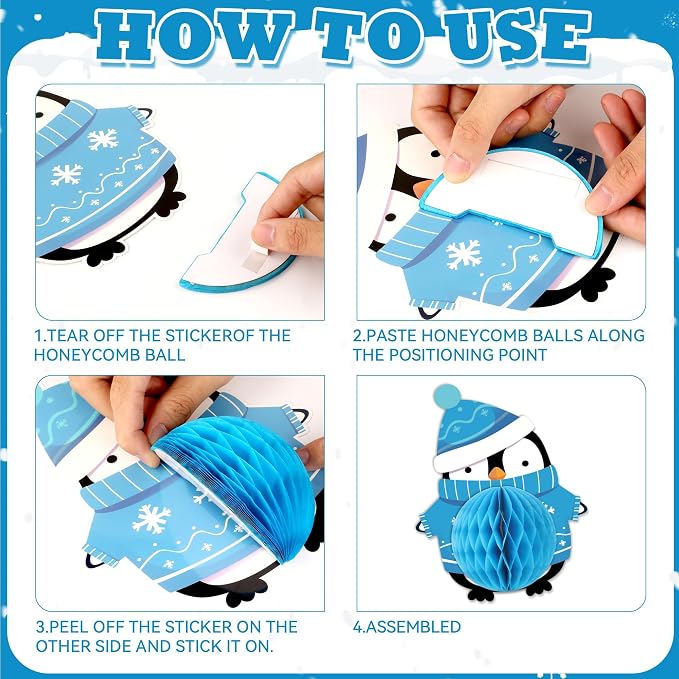 HOW TO USE

1.TEAR OFF THE STICKEROF THE HONEYCOMB BALL

2.PASTE HONEYCOMB BALLS ALONG THE POSITIONING POINT

3.PEEL OFF THE STICKER ON THE OTHER SIDE AND STICK IT ON.

4.ASSEMBLED