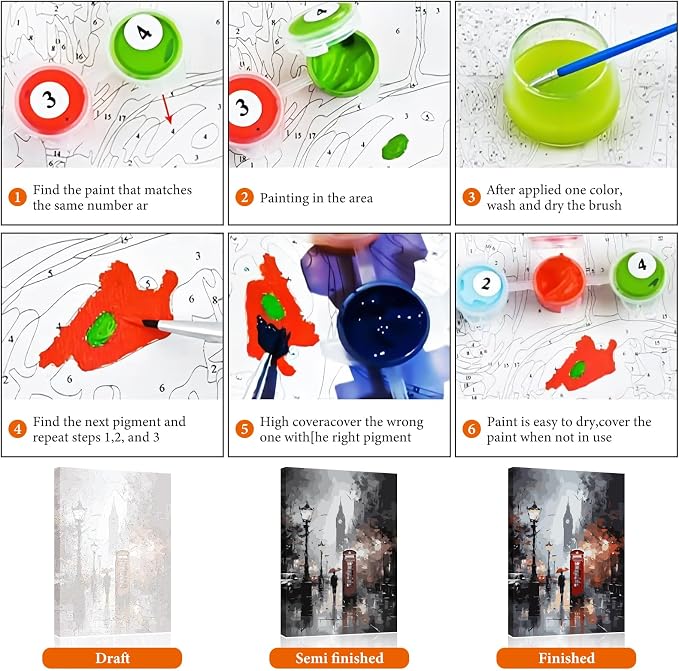 1 Find the paint that matches the same number ar

2 Painting in the area

3 After applied one color, wash and dry the brush

4 Find the next pigment and repeat steps 1,2, and 3

5 High coveracover the wrong one with[he right pigment

6 Paint is easy to dry,cover the paint when not in use

Draft

Semi finished

Finished