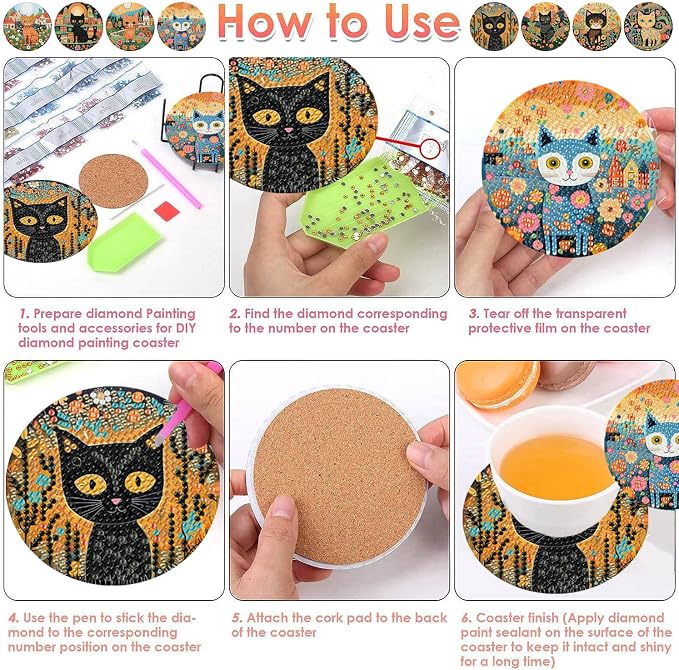 How to Use

1. Prepare diamond Painting tools and accessories for DIY diamond painting coaster

2. Find the diamond corresponding to the number on the coaster

3. Tear off the transparent protective film on the coaster

4. Use the pen to stick the diamond to the corresponding number position on the coaster

5. Attach the cork pad to the back of the coaster

6. Coaster finish (Apply diamond paint sealant on the surface of the coaster to keep it intact and shiny for a long time)