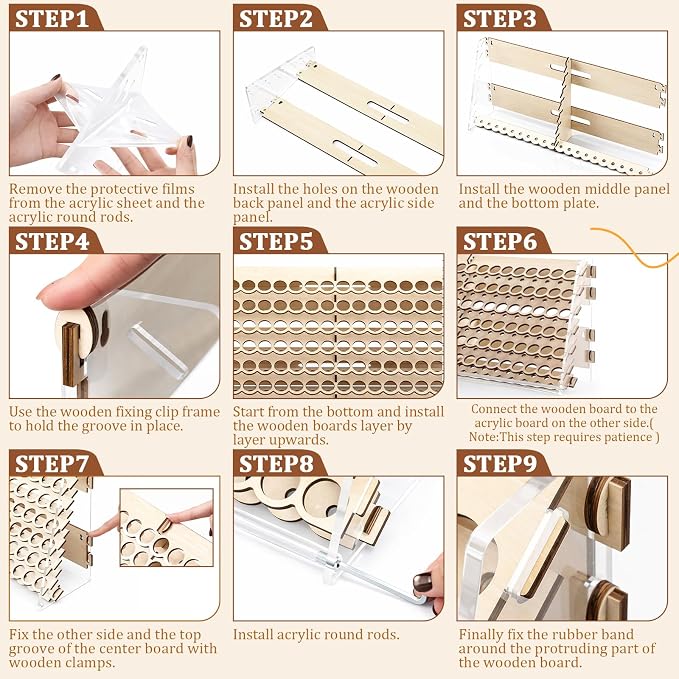 STEP1

Remove the protective films from the acrylic sheet and the acrylic round rods.

STEP2

Install the holes on the wooden back panel and the acrylic side panel.

STEP3

Install the wooden middle panel and the bottom plate.

STEP4

Use the wooden fixing clip frame to hold the groove in place.

STEP5

Start from the bottom and install the wooden boards layer by layer upwards.

STEP6

Connect the wooden board to the acrylic board on the other side.( Note:This step requires patience )

STEP7

Fix the other side and the top groove of the center board with wooden clamps.

STEP8

Install acrylic round rods.

STEP9

Finally fix the rubber band around the protruding part of the wooden board.