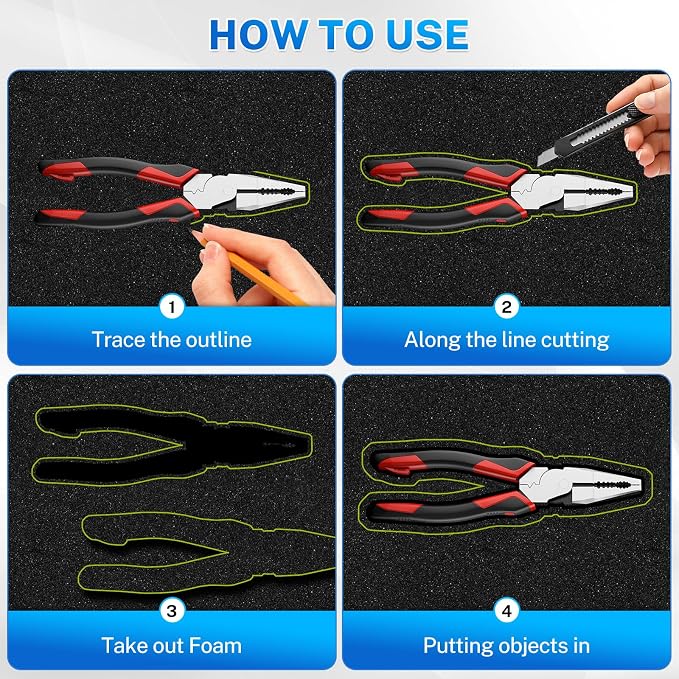 HOW TO USE

1
Trace the outline

2
Along the line cutting

3
Take out Foam

4
Putting objects in