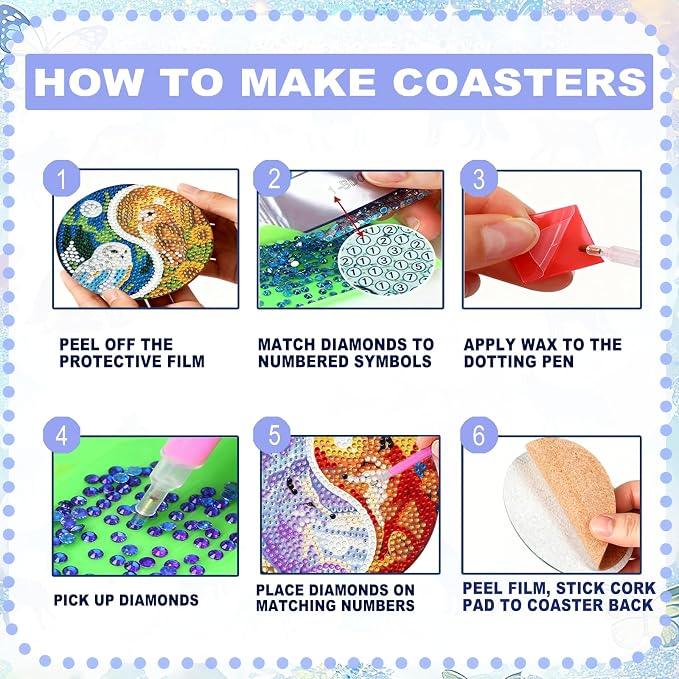 HOW TO MAKE COASTERS

1

PEEL OFF THE PROTECTIVE FILM

2

MATCH DIAMONDS TO NUMBERED SYMBOLS

3

APPLY WAX TO THE DOTTING PEN

4

PICK UP DIAMONDS

5

PLACE DIAMONDS ON MATCHING NUMBERS

6

PEEL FILM, STICK CORK PAD TO COASTER BACK