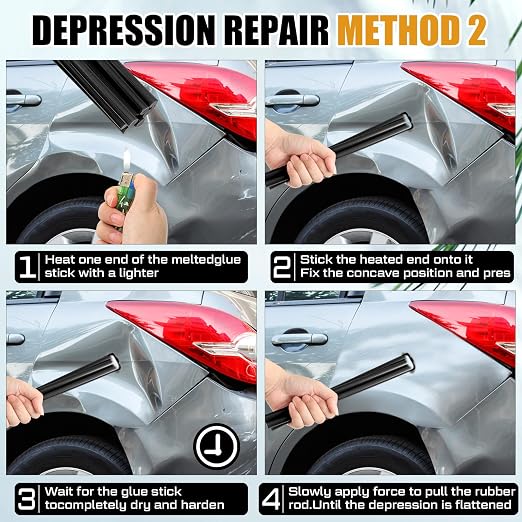 DEPRESSION REPAIR METHOD 2

1 Heat one end of the meltedglue stick with a lighter

2 Stick the heated end onto it Fix the concave position and pres

3 Wait for the glue stick tocompletely dry and harden

4 Slowly apply force to pull the rubber rod.Until the depression is flattened