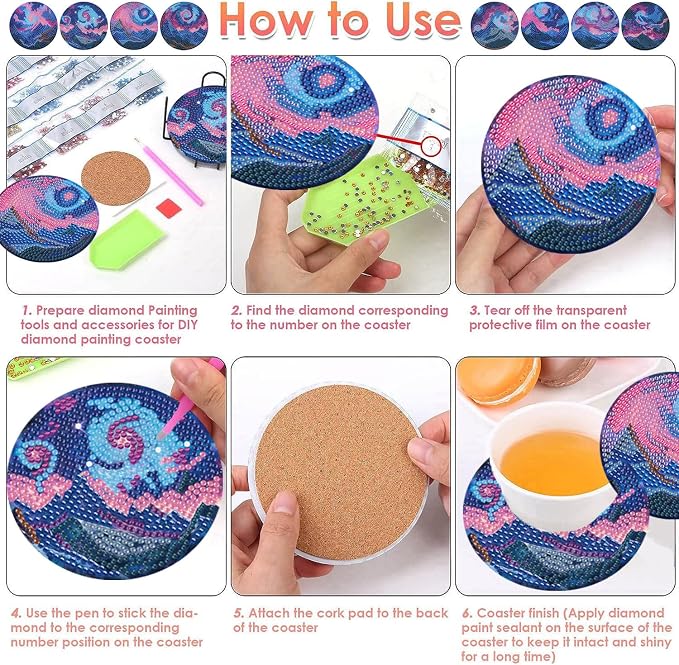 How to Use

1. Prepare diamond Painting tools and accessories for DIY diamond painting coaster

2. Find the diamond corresponding to the number on the coaster

3. Tear off the transparent protective film on the coaster

4. Use the pen to stick the diamond to the corresponding number position on the coaster

5. Attach the cork pad to the back of the coaster

6. Coaster finish (Apply diamond paint sealant on the surface of the coaster to keep it intact and shiny for a long time)