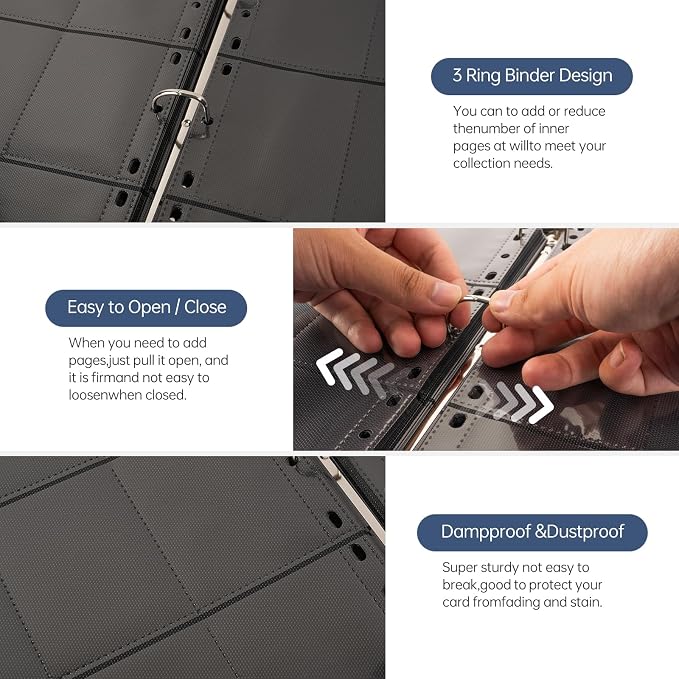 3 Ring Binder Design

You can to add or reduce thenumber of inner pages at willto meet your collection needs.

Easy to Open / Close

When you need to add pages,just pull it open, and it is firmand not easy to loosenwhen closed.

Dampproof &Dustproof

Super sturdy not easy to break,good to protect your card fromfading and stain.