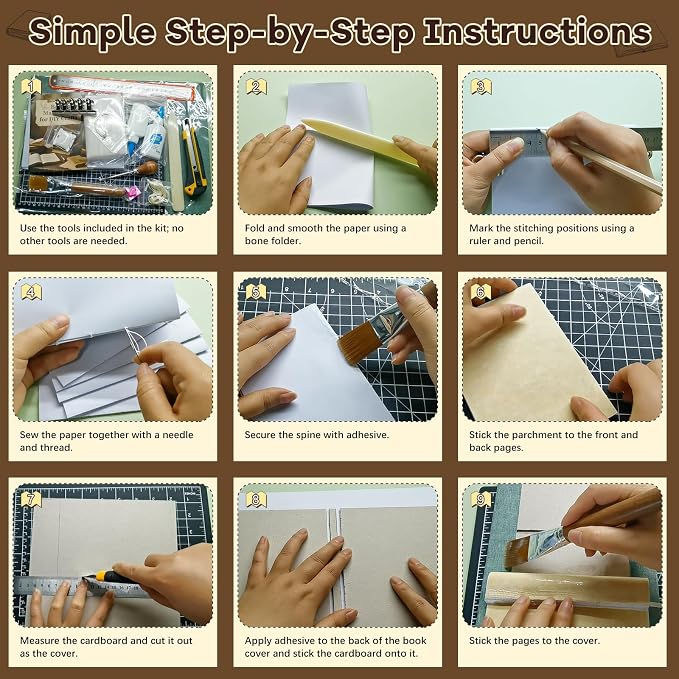 Simple Step-by-Step Instructions

1

Use the tools included in the kit; no other tools are needed.

2

Fold and smooth the paper using a bone folder.

3

Mark the stitching positions using a ruler and pencil.

4

Sew the paper together with a needle and thread.

5

Secure the spine with adhesive.

6

Stick the parchment to the front and back pages.

7

Measure the cardboard and cut it out as the cover.

8

Apply adhesive to the back of the book cover and stick the cardboard onto it.

9

Stick the pages to the cover.