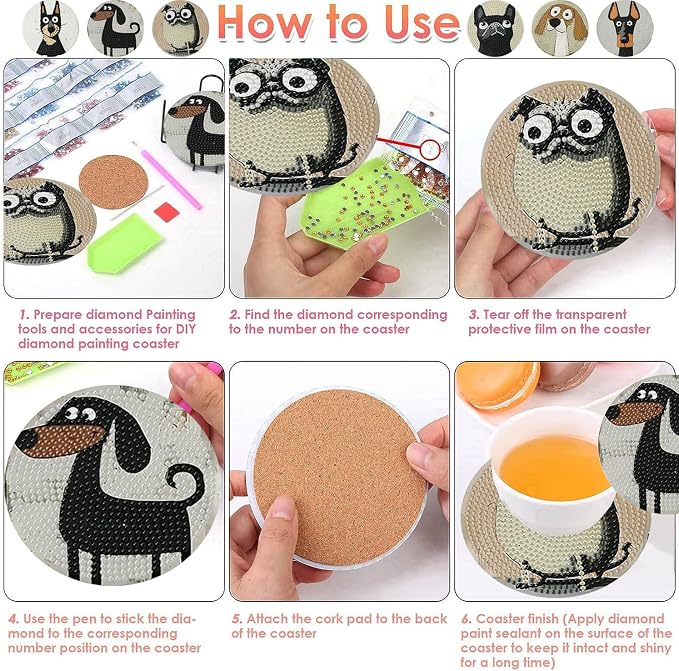 How to Use

1. Prepare diamond Painting tools and accessories for DIY diamond painting coaster

2. Find the diamond corresponding to the number on the coaster

3. Tear off the transparent protective film on the coaster

4. Use the pen to stick the diamond to the corresponding number position on the coaster

5. Attach the cork pad to the back of the coaster

6. Coaster finish (Apply diamond paint sealant on the surface of the coaster to keep it intact and shiny for a long time)