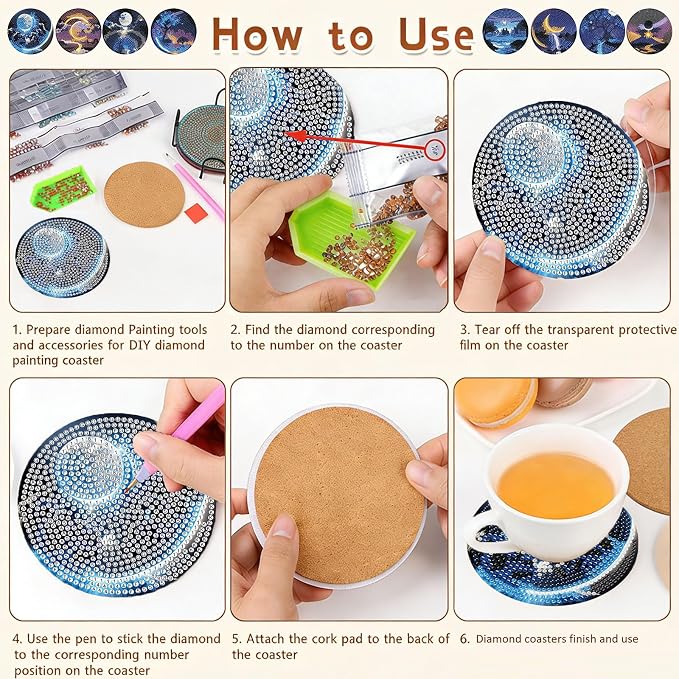 How to Use

1. Prepare diamond Painting tools and accessories for DIY diamond painting coaster

2. Find the diamond corresponding to the number on the coaster

3. Tear off the transparent protective film on the coaster

4. Use the pen to stick the diamond to the corresponding number position on the coaster

5. Attach the cork pad to the back of the coaster

6. Diamond coasters finish and use