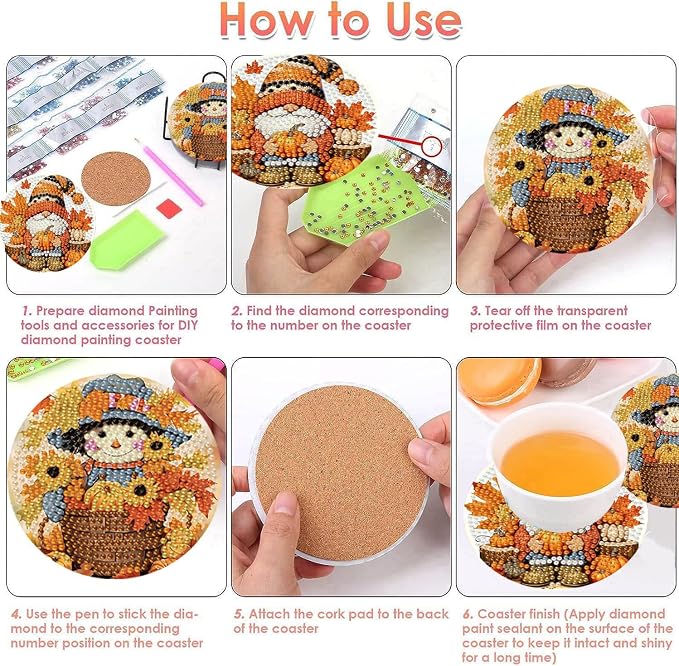 How to Use

1. Prepare diamond Painting tools and accessories for DIY diamond painting coaster

2. Find the diamond corresponding to the number on the coaster

3. Tear off the transparent protective film on the coaster

4. Use the pen to stick the diamond to the corresponding number position on the coaster

5. Attach the cork pad to the back of the coaster

6. Coaster finish (Apply diamond paint sealant on the surface of the coaster to keep it intact and shiny for a long time)