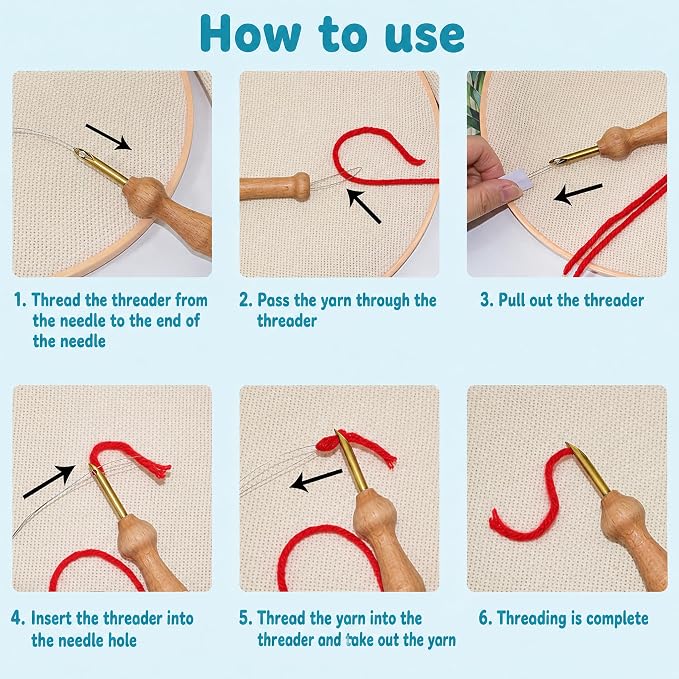 How to use

1. Thread the threader from the needle to the end of the needle

2. Pass the yarn through the threader

3. Pull out the threader

4. Insert the threader into the needle hole

5. Thread the yarn into the threader and take out the yarn

6. Threading is complete