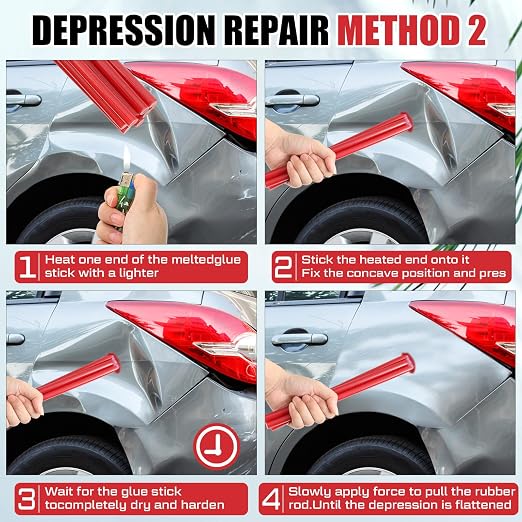 DEPRESSION REPAIR METHOD 2

1 Heat one end of the meltedglue stick with a lighter

2 Stick the heated end onto it Fix the concave position and pres

3 Wait for the glue stick tocompletely dry and harden

4 Slowly apply force to pull the rubber rod.Until the depression is flattened