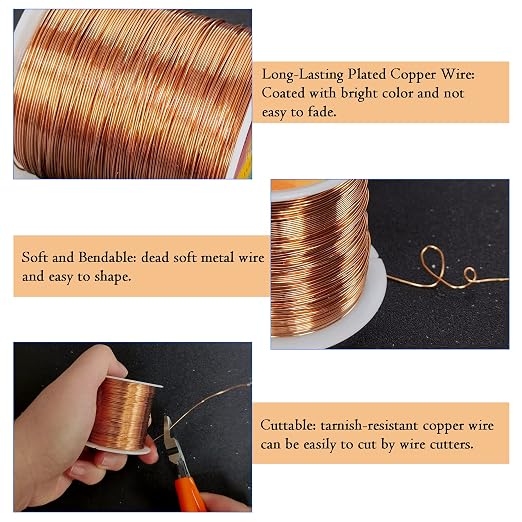 Long-Lasting Plated Copper Wire: Coated with bright color and not easy to fade.

Soft and Bendable: dead soft metal wire and easy to shape.

Cuttable: tarnish-resistant copper wire can be easily to cut by wire cutters.