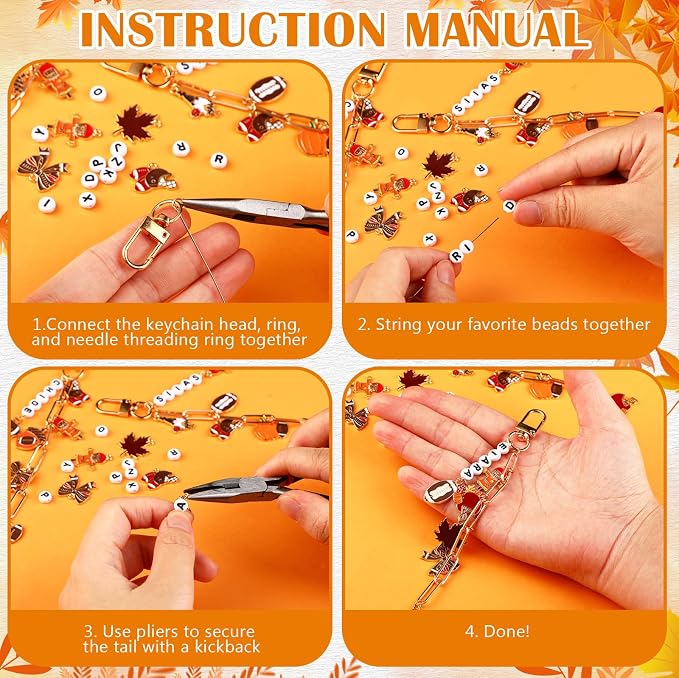 INSTRUCTION MANUAL

1.Connect the keychain head, ring, and needle threading ring together

2. String your favorite beads together

3. Use pliers to secure the tail with a kickback

4. Done!