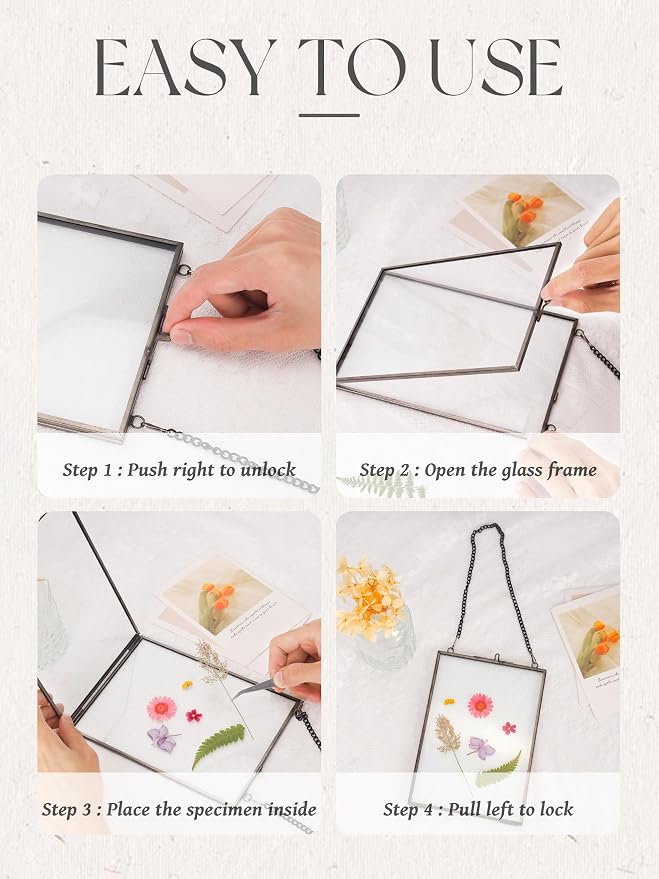 EASY TO USE

Step 1 : Push right to unlock

Step 2 : Open the glass frame

Step 3 : Place the specimen inside

Step 4 : Pull left to lock