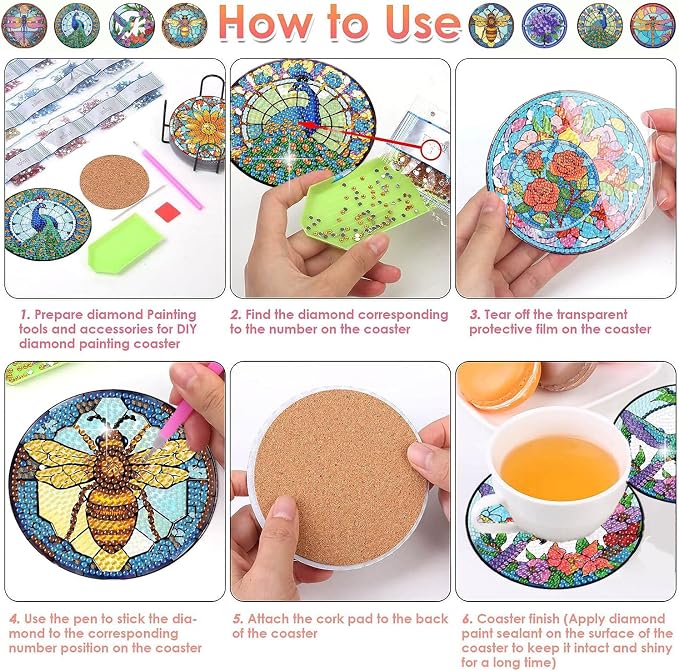 How to Use

1. Prepare diamond Painting tools and accessories for DIY diamond painting coaster

2. Find the diamond corresponding to the number on the coaster

3. Tear off the transparent protective film on the coaster

4. Use the pen to stick the diamond to the corresponding number position on the coaster

5. Attach the cork pad to the back of the coaster

6. Coaster finish (Apply diamond paint sealant on the surface of the coaster to keep it intact and shiny for a long time)