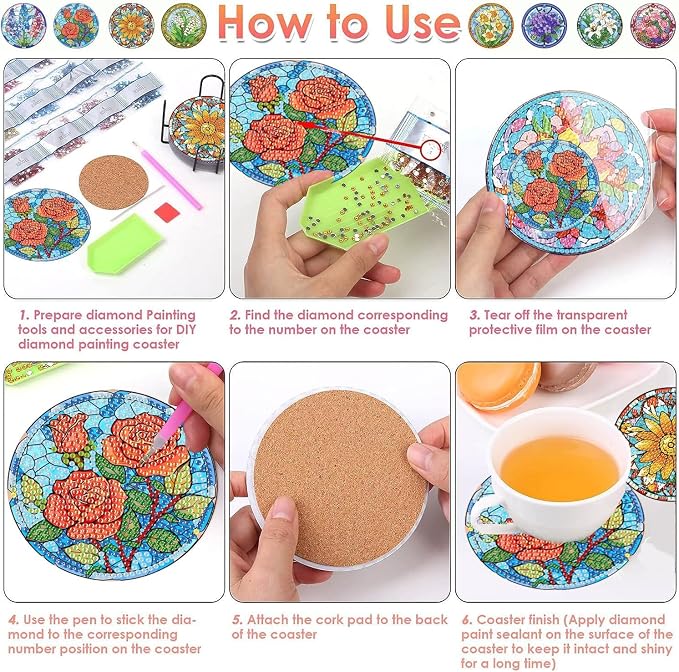 How to Use

1. Prepare diamond Painting tools and accessories for DIY diamond painting coaster

2. Find the diamond corresponding to the number on the coaster

3. Tear off the transparent protective film on the coaster

4. Use the pen to stick the diamond to the corresponding number position on the coaster

5. Attach the cork pad to the back of the coaster

6. Coaster finish (Apply diamond paint sealant on the surface of the coaster to keep it intact and shiny for a long time)