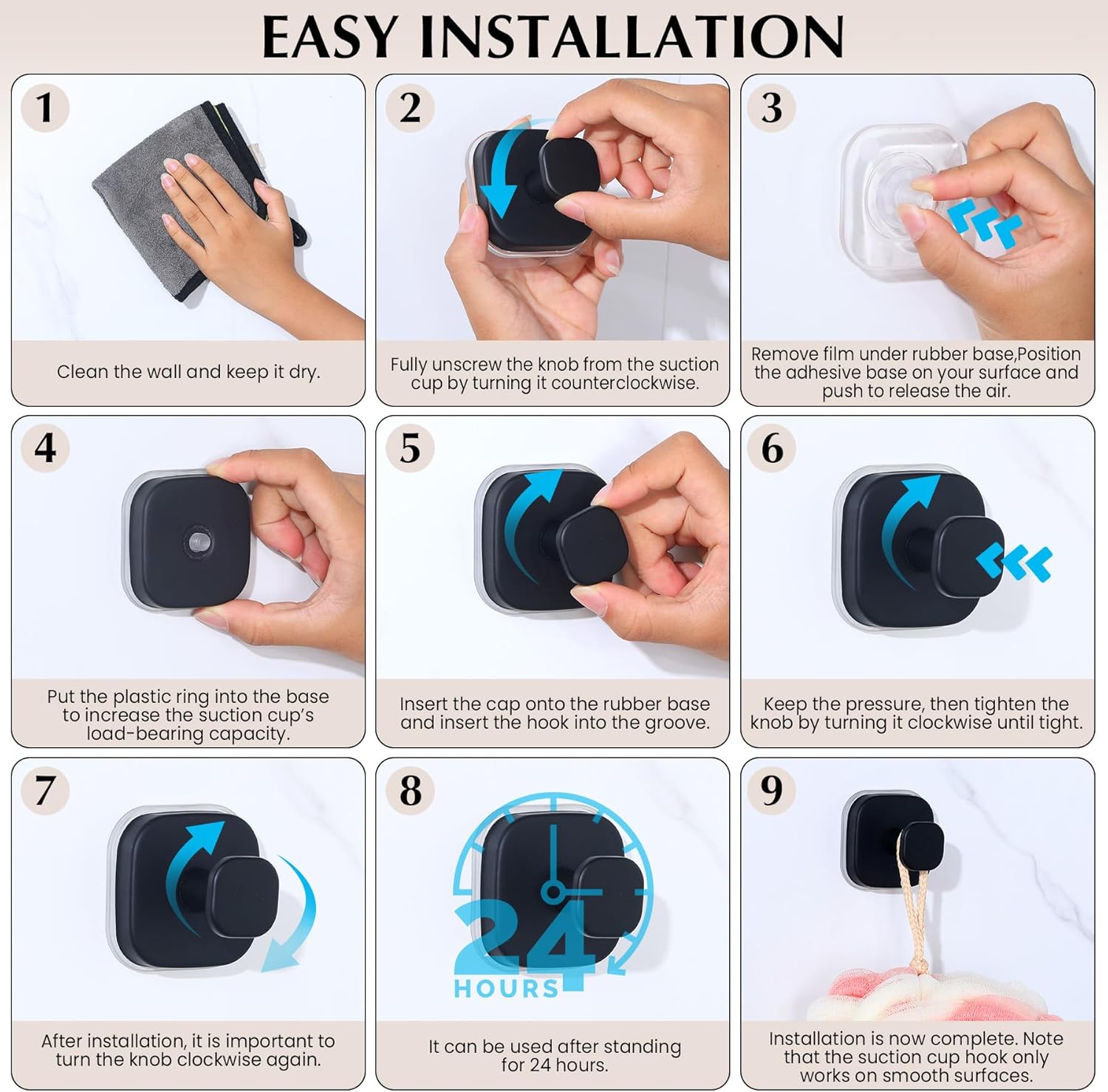 EASY INSTALLATION

1

Clean the wall and keep it dry.

2

Fully unscrew the knob from the suction cup by turning it counterclockwise.

3

Remove film under rubber base,Position the adhesive base on your surface and push to release the air.

4

Put the plastic ring into the base to increase the suction cup's load-bearing capacity.

5

Insert the cap onto the rubber base and insert the hook into the groove.

6

Keep the pressure, then tighten the knob by turning it clockwise until tight.

7

After installation, it is important to turn the knob clockwise again.

8

24 HOURS

It can be used after standing for 24 hours.

9

Installation is now complete. Note that the suction cup hook only works on smooth surfaces.