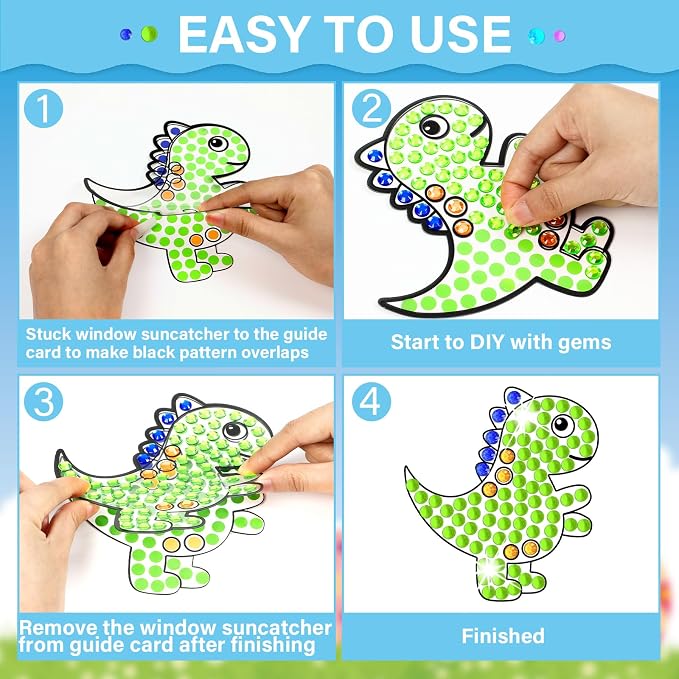 EASY TO USE

1

Stuck window suncatcher to the guide card to make black pattern overlaps

2

Start to DIY with gems

3

Remove the window suncatcher from guide card after finishing

4

Finished