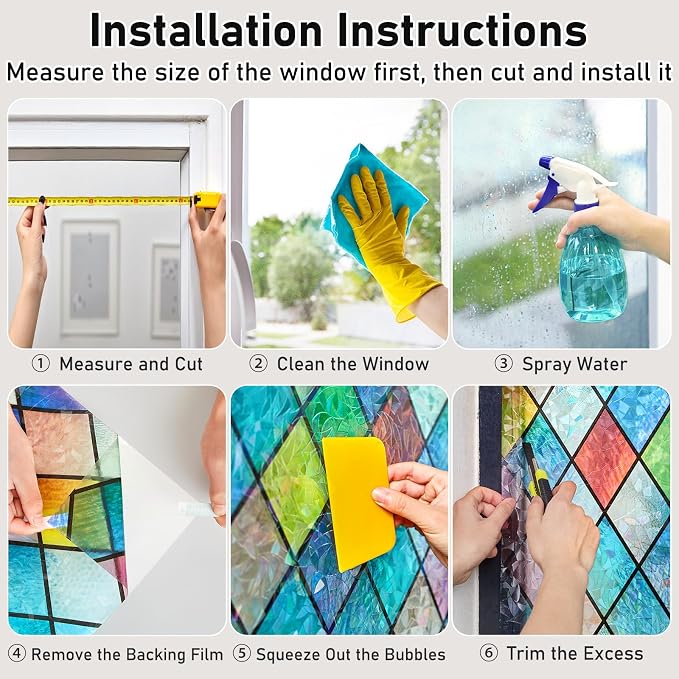 Installation Instructions
Measure the size of the window first, then cut and install it

① Measure and Cut
② Clean the Window
③ Spray Water

④ Remove the Backing Film
⑤ Squeeze Out the Bubbles
⑥ Trim the Excess