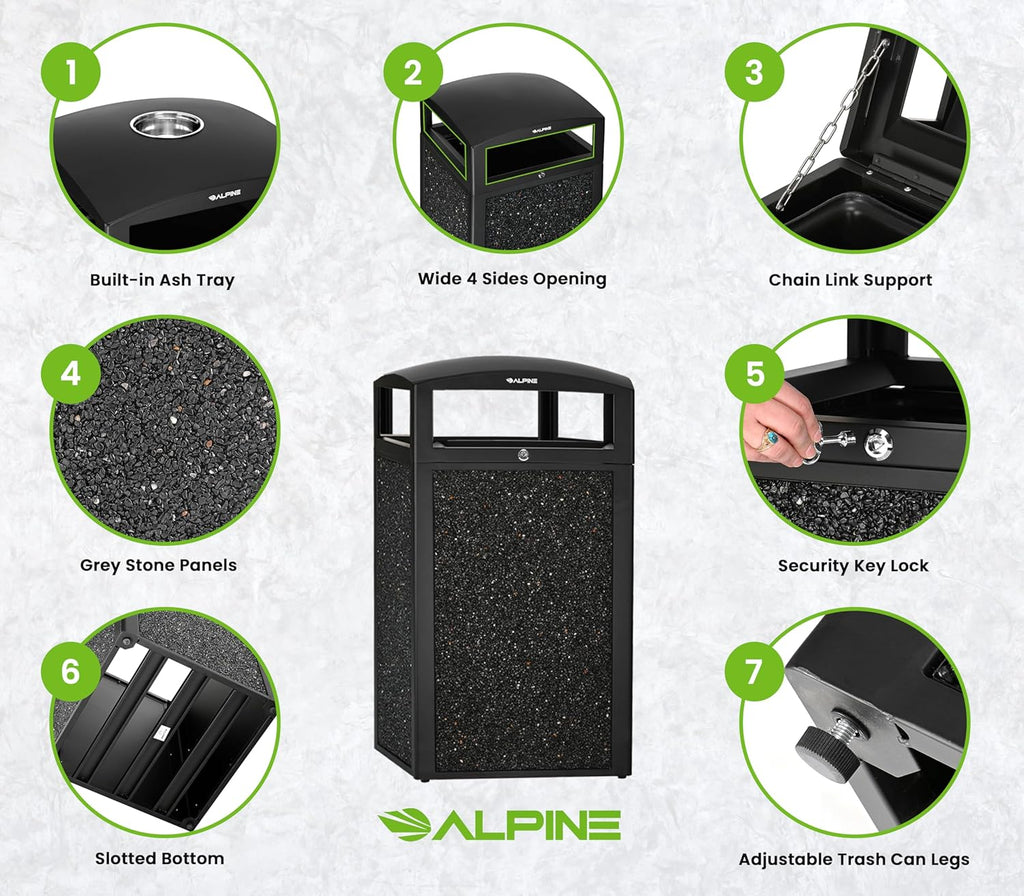 1
ALPINE
Built-in Ash Tray

2
ALPINE
Wide 4 Sides Opening

3
Chain Link Support

4
Grey Stone Panels

ALPINE

5
Security Key Lock

6
Slotted Bottom

ALPINE

7
Adjustable Trash Can Legs