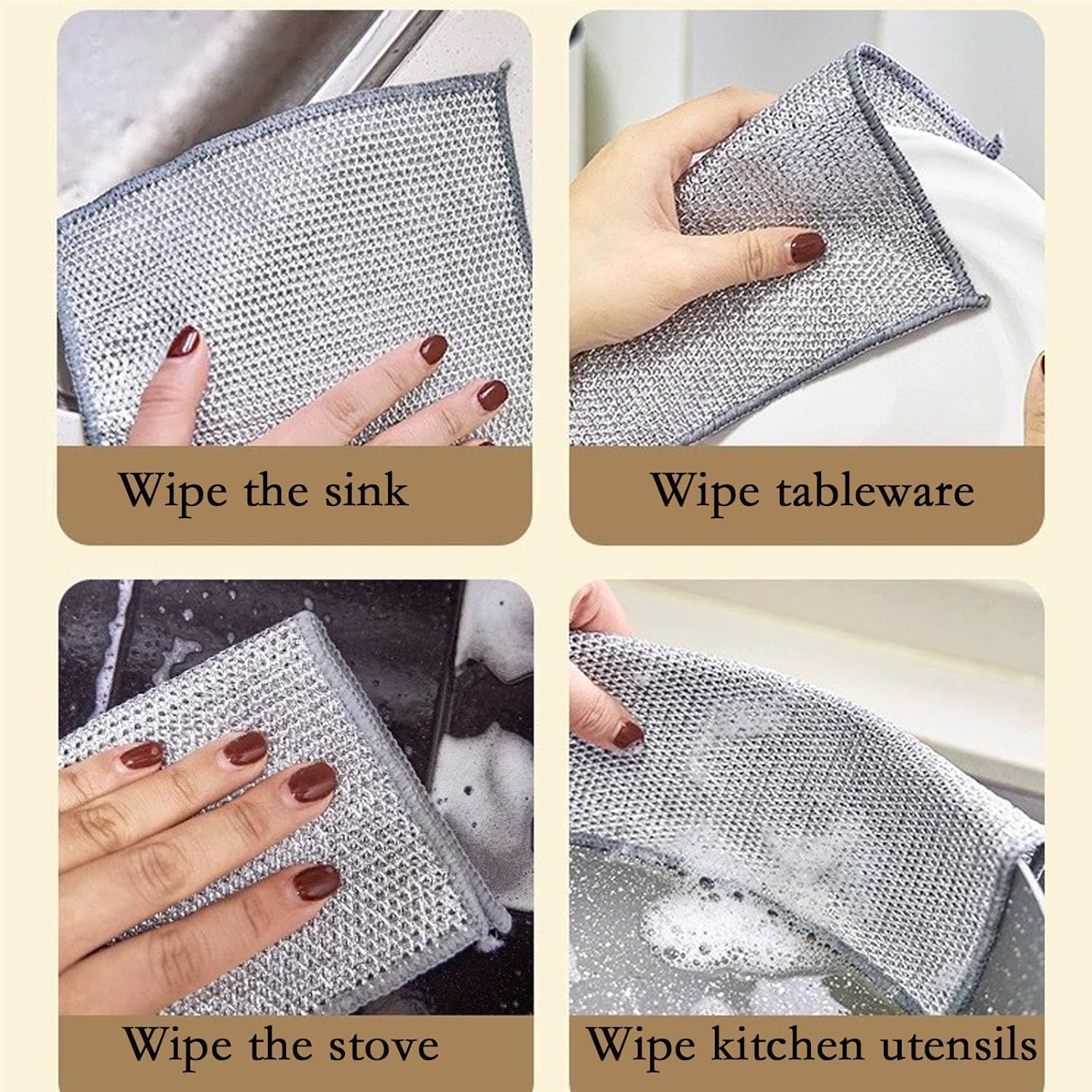 Wipe the sink

Wipe tableware

Wipe the stove

Wipe kitchen utensils