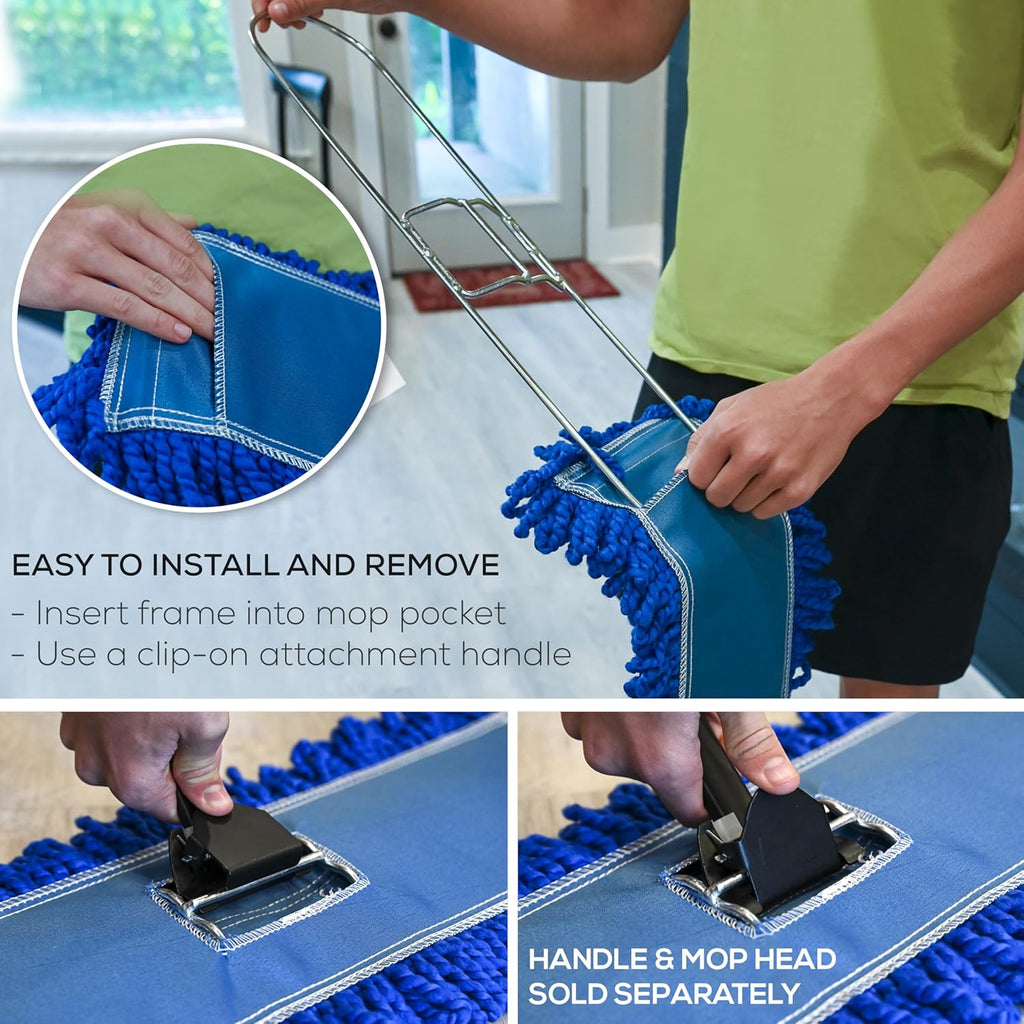 EASY TO INSTALL AND REMOVE
- Insert frame into mop pocket
- Use a clip-on attachment handle

HANDLE & MOP HEAD SOLD SEPARATELY