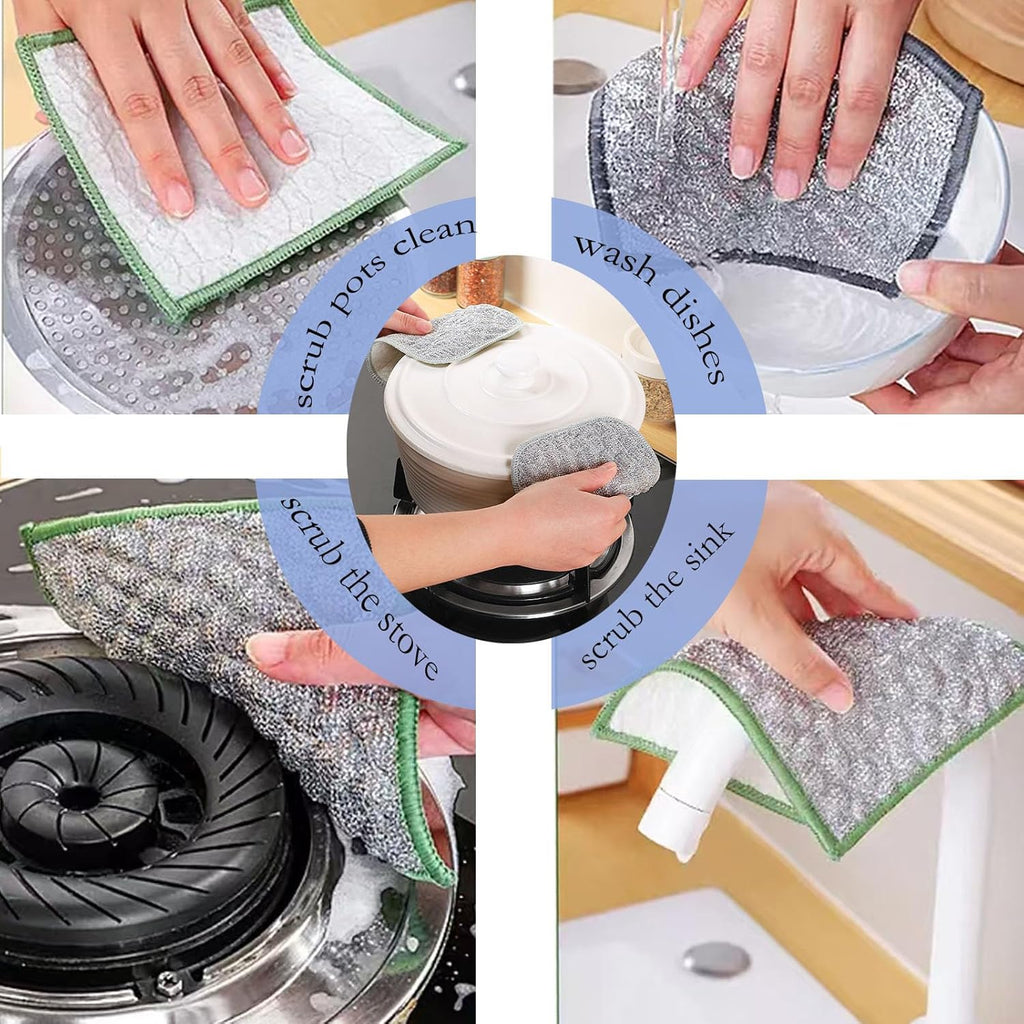 scrub pots clean
wash dishes
scrub the stove
scrub the sink