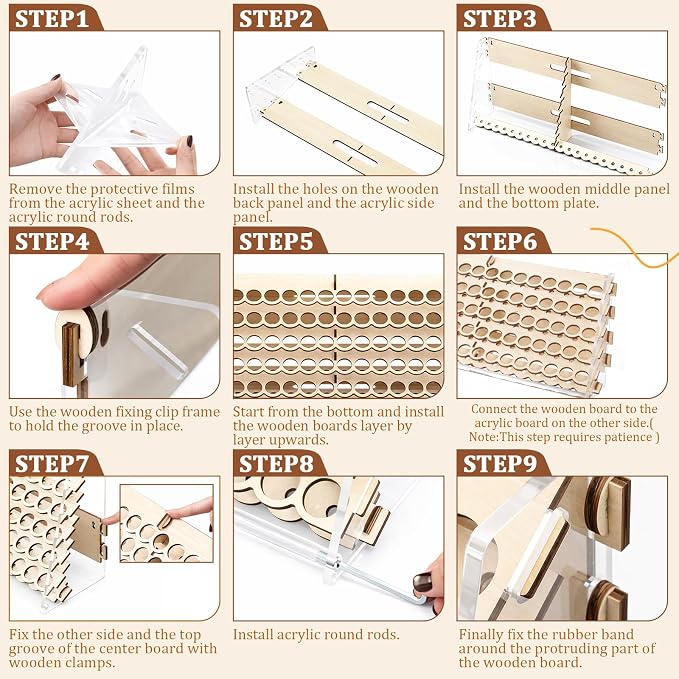 STEP1

Remove the protective films from the acrylic sheet and the acrylic round rods.

STEP2

Install the holes on the wooden back panel and the acrylic side panel.

STEP3

Install the wooden middle panel and the bottom plate.

STEP4

Use the wooden fixing clip frame to hold the groove in place.

STEP5

Start from the bottom and install the wooden boards layer by layer upwards.

STEP6

Connect the wooden board to the acrylic board on the other side.( Note:This step requires patience )

STEP7

Fix the other side and the top groove of the center board with wooden clamps.

STEP8

Install acrylic round rods.

STEP9

Finally fix the rubber band around the protruding part of the wooden board.