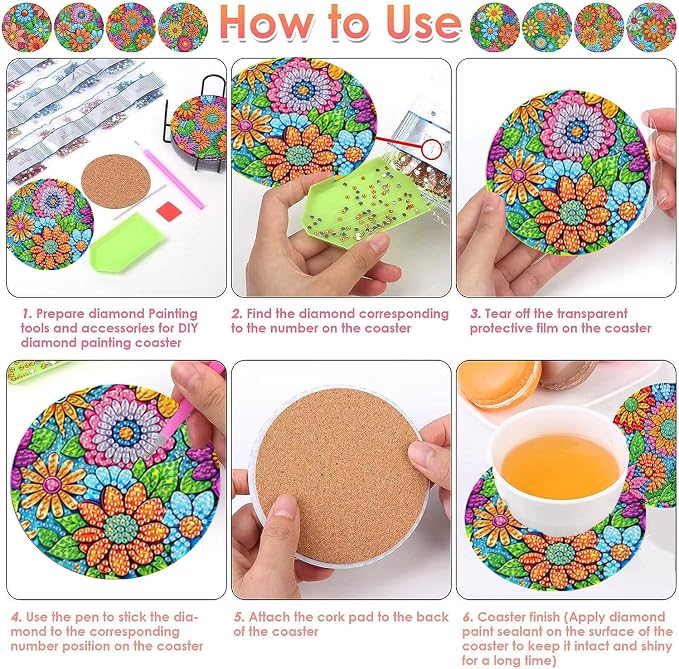 How to Use

1. Prepare diamond Painting tools and accessories for DIY diamond painting coaster

2. Find the diamond corresponding to the number on the coaster

3. Tear off the transparent protective film on the coaster

4. Use the pen to stick the diamond to the corresponding number position on the coaster

5. Attach the cork pad to the back of the coaster

6. Coaster finish (Apply diamond paint sealant on the surface of the coaster to keep it intact and shiny for a long time)