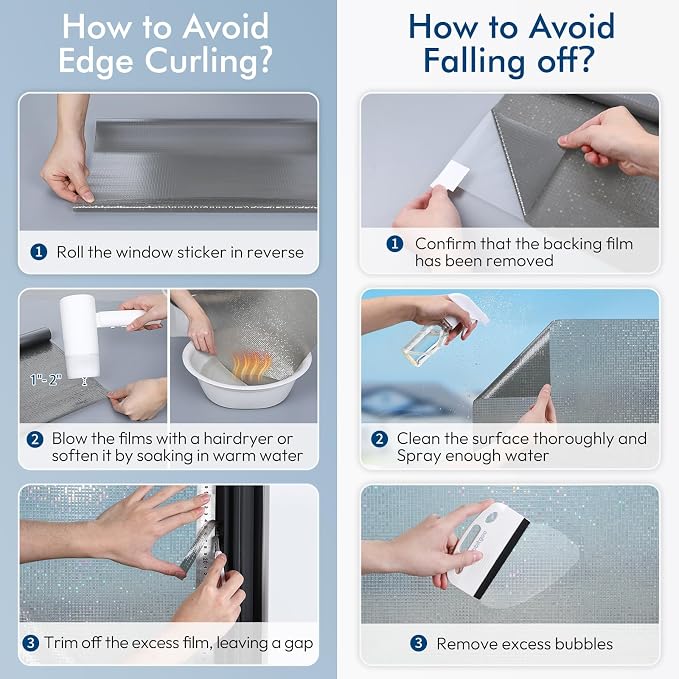 How to Avoid Edge Curling?

1 Roll the window sticker in reverse

1"-2"

2 Blow the films with a hairdryer or soften it by soaking in warm water

3 Trim off the excess film, leaving a gap

How to Avoid Falling off?

1 Confirm that the backing film has been removed

2 Clean the surface thoroughly and Spray enough water

3 Remove excess bubbles