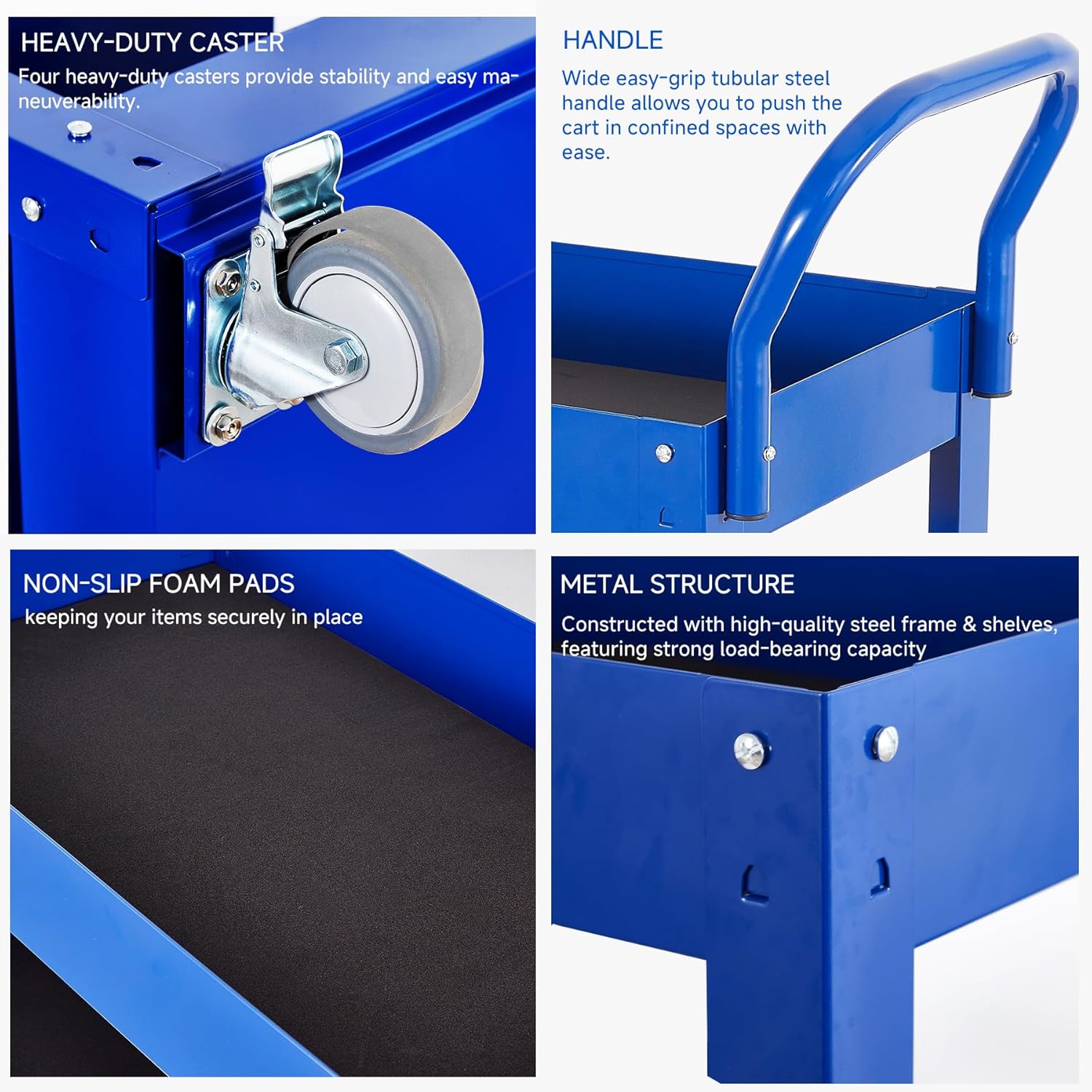 HEAVY-DUTY CASTER

Four heavy-duty casters provide stability and easy maneuverability.

HANDLE

Wide easy-grip tubular steel handle allows you to push the cart in confined spaces with ease.

NON-SLIP FOAM PADS

keeping your items securely in place

METAL STRUCTURE

Constructed with high-quality steel frame & shelves, featuring strong load-bearing capacity