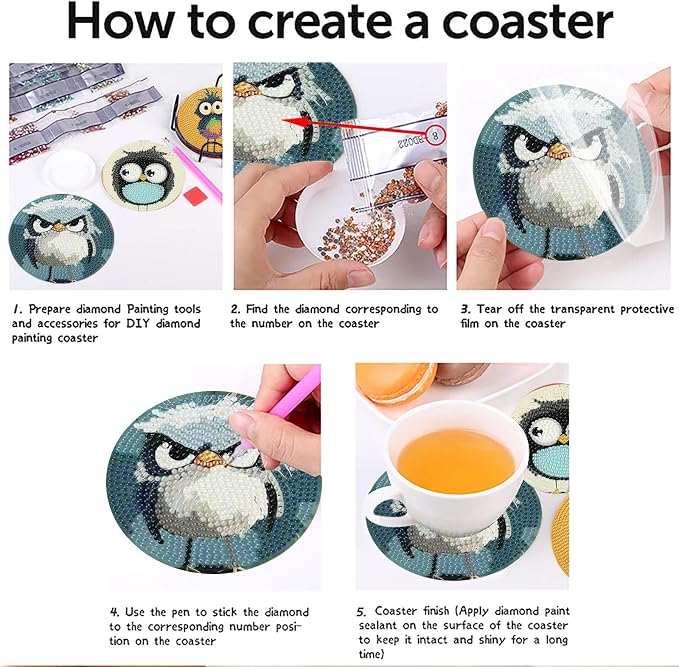 How to create a coaster

8
BD022

1. Prepare diamond Painting tools and accessories for DIY diamond painting coaster

2. Find the diamond corresponding to the number on the coaster

3. Tear off the transparent protective film on the coaster

4. Use the pen to stick the diamond to the corresponding number position on the coaster

5. Coaster finish (Apply diamond paint sealant on the surface of the coaster to keep it intact and shiny for a long time)