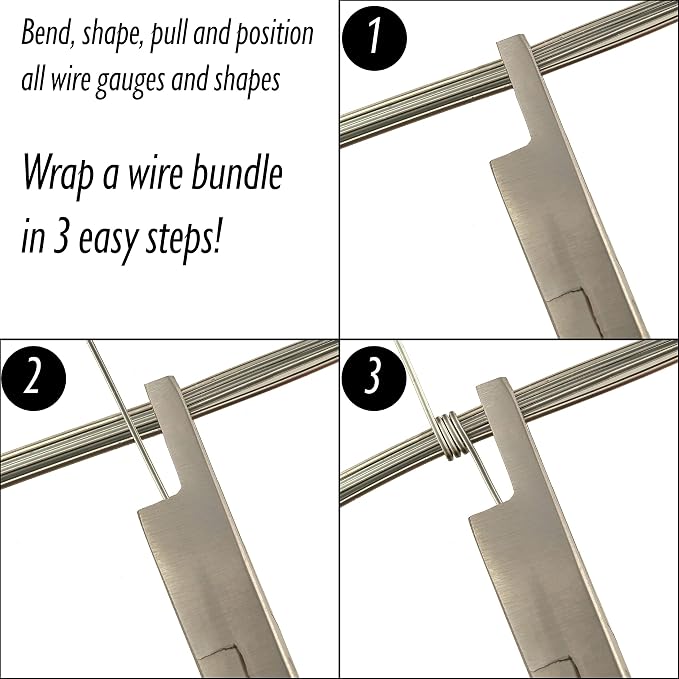 Bend, shape, pull and position all wire gauges and shapes

Wrap a wire bundle in 3 easy steps!

1

2

3