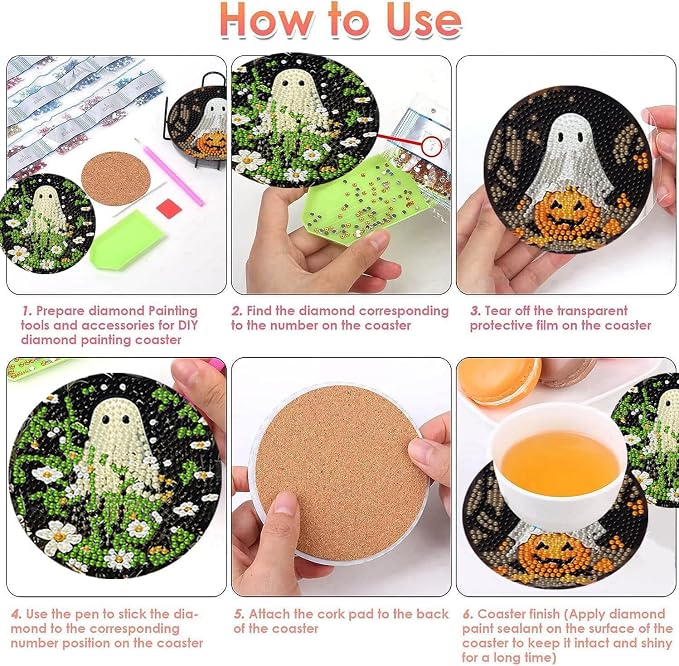 How to Use

1. Prepare diamond Painting tools and accessories for DIY diamond painting coaster

2. Find the diamond corresponding to the number on the coaster

3. Tear off the transparent protective film on the coaster

4. Use the pen to stick the diamond to the corresponding number position on the coaster

5. Attach the cork pad to the back of the coaster

6. Coaster finish (Apply diamond paint sealant on the surface of the coaster to keep it intact and shiny for a long time)