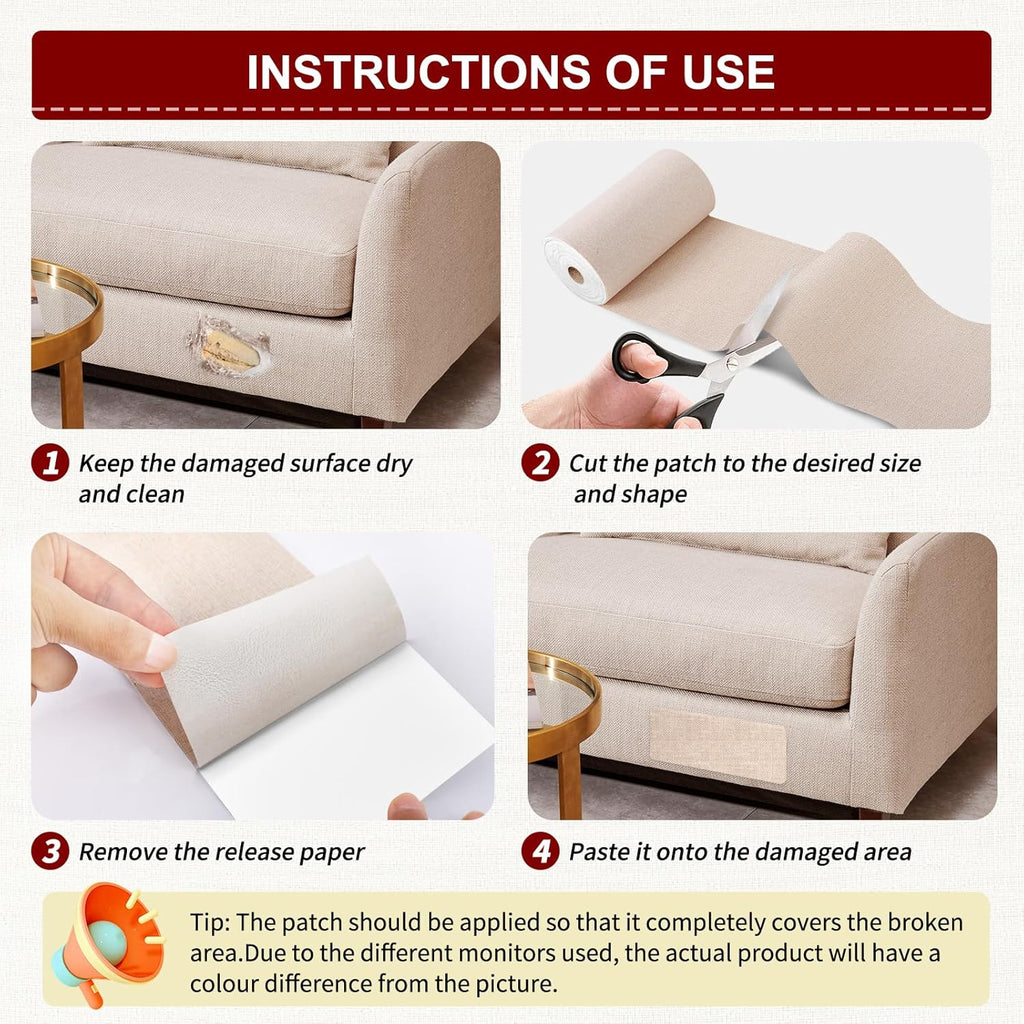 INSTRUCTIONS OF USE

1 Keep the damaged surface dry and clean

2 Cut the patch to the desired size and shape

3 Remove the release paper

4 Paste it onto the damaged area

Tip: The patch should be applied so that it completely covers the broken area.Due to the different monitors used, the actual product will have a colour difference from the picture.