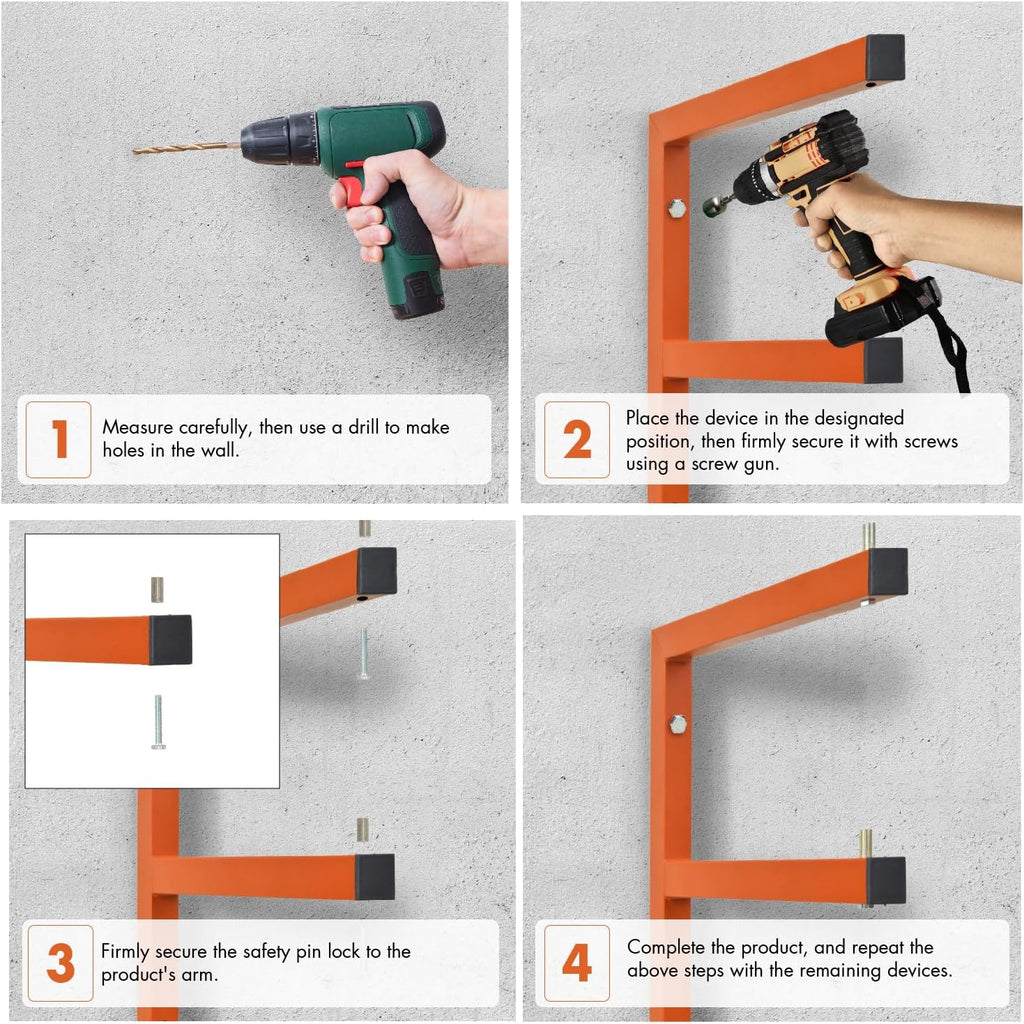 1

Measure carefully, then use a drill to make holes in the wall.

2

Place the device in the designated position, then firmly secure it with screws using a screw gun.

3

Firmly secure the safety pin lock to the product's arm.

4

Complete the product, and repeat the above steps with the remaining devices.