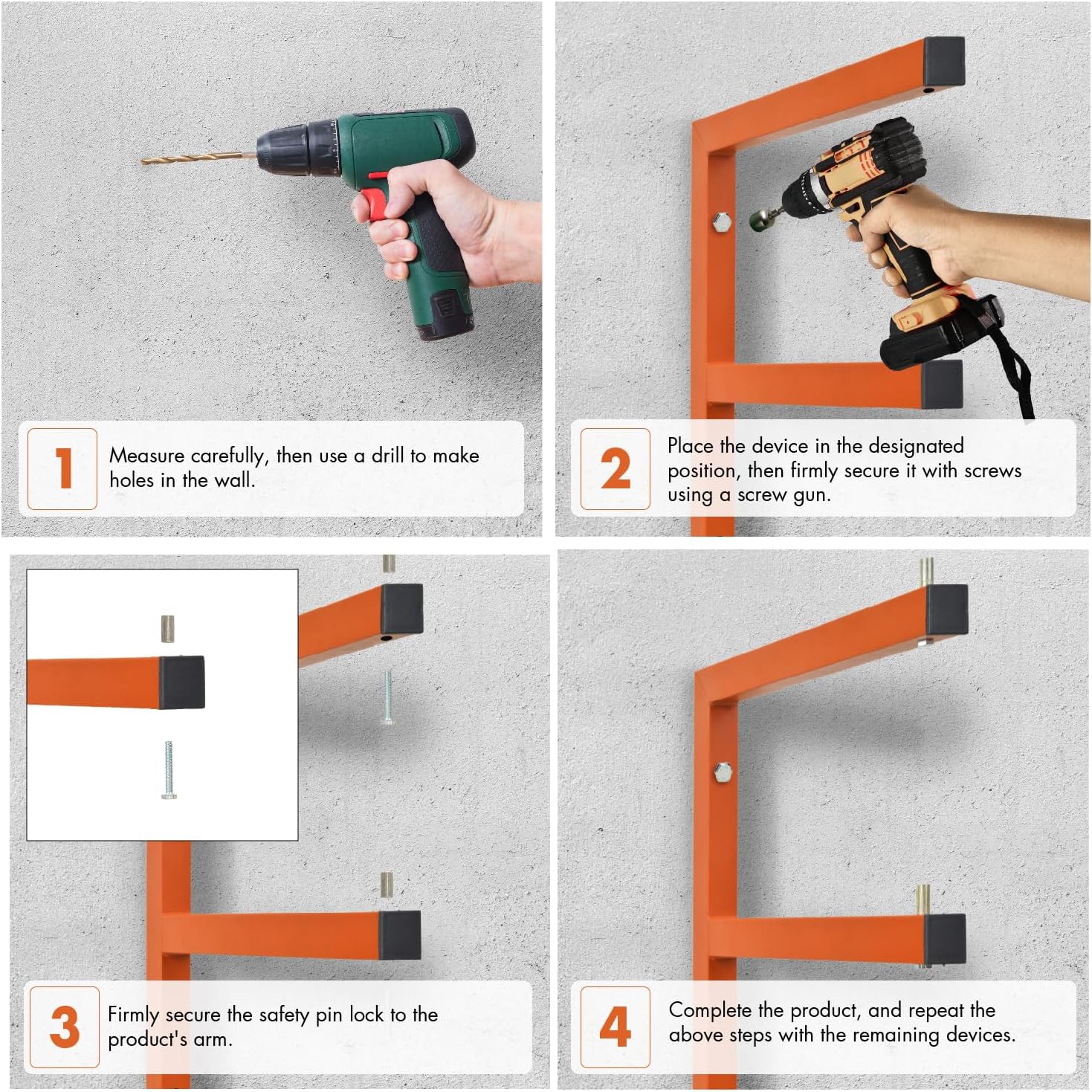 1
Measure carefully, then use a drill to make holes in the wall.

2
Place the device in the designated position, then firmly secure it with screws using a screw gun.

3
Firmly secure the safety pin lock to the product's arm.

4
Complete the product, and repeat the above steps with the remaining devices.