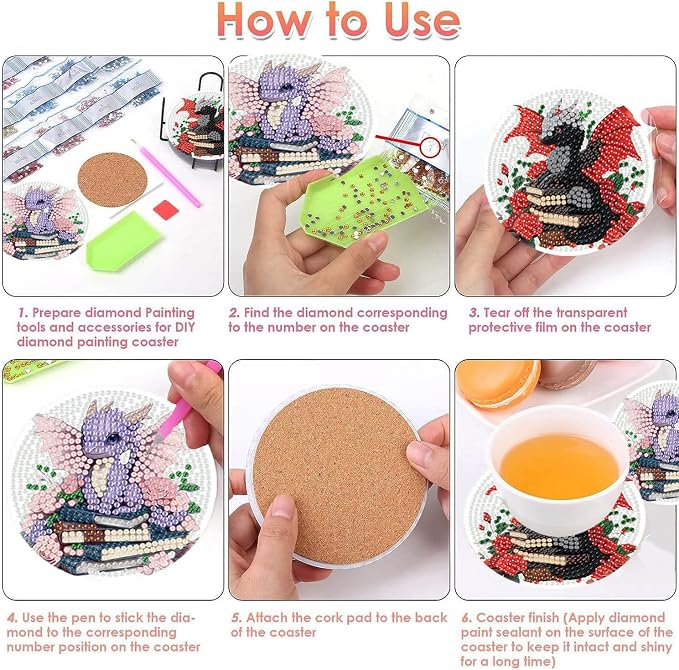 How to Use

1. Prepare diamond Painting tools and accessories for DIY diamond painting coaster

2. Find the diamond corresponding to the number on the coaster

3. Tear off the transparent protective film on the coaster

4. Use the pen to stick the diamond to the corresponding number position on the coaster

5. Attach the cork pad to the back of the coaster

6. Coaster finish (Apply diamond paint sealant on the surface of the coaster to keep it intact and shiny for a long time)