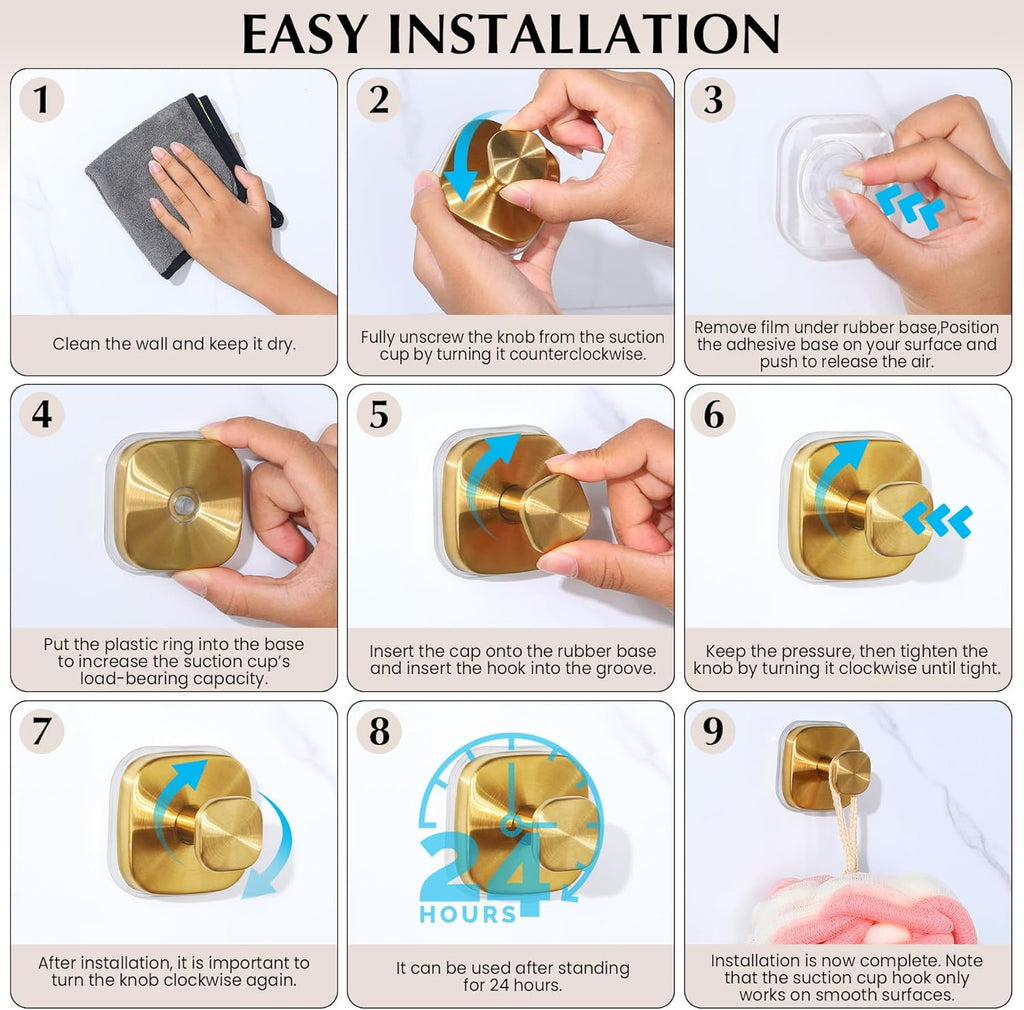 EASY INSTALLATION

1

Clean the wall and keep it dry.

2

Fully unscrew the knob from the suction cup by turning it counterclockwise.

3

Remove film under rubber base,Position the adhesive base on your surface and push to release the air.

4

Put the plastic ring into the base to increase the suction cup's load-bearing capacity.

5

Insert the cap onto the rubber base and insert the hook into the groove.

6

Keep the pressure, then tighten the knob by turning it clockwise until tight.

7

After installation, it is important to turn the knob clockwise again.

8

24 HOURS

It can be used after standing for 24 hours.

9

Installation is now complete. Note that the suction cup hook only works on smooth surfaces.