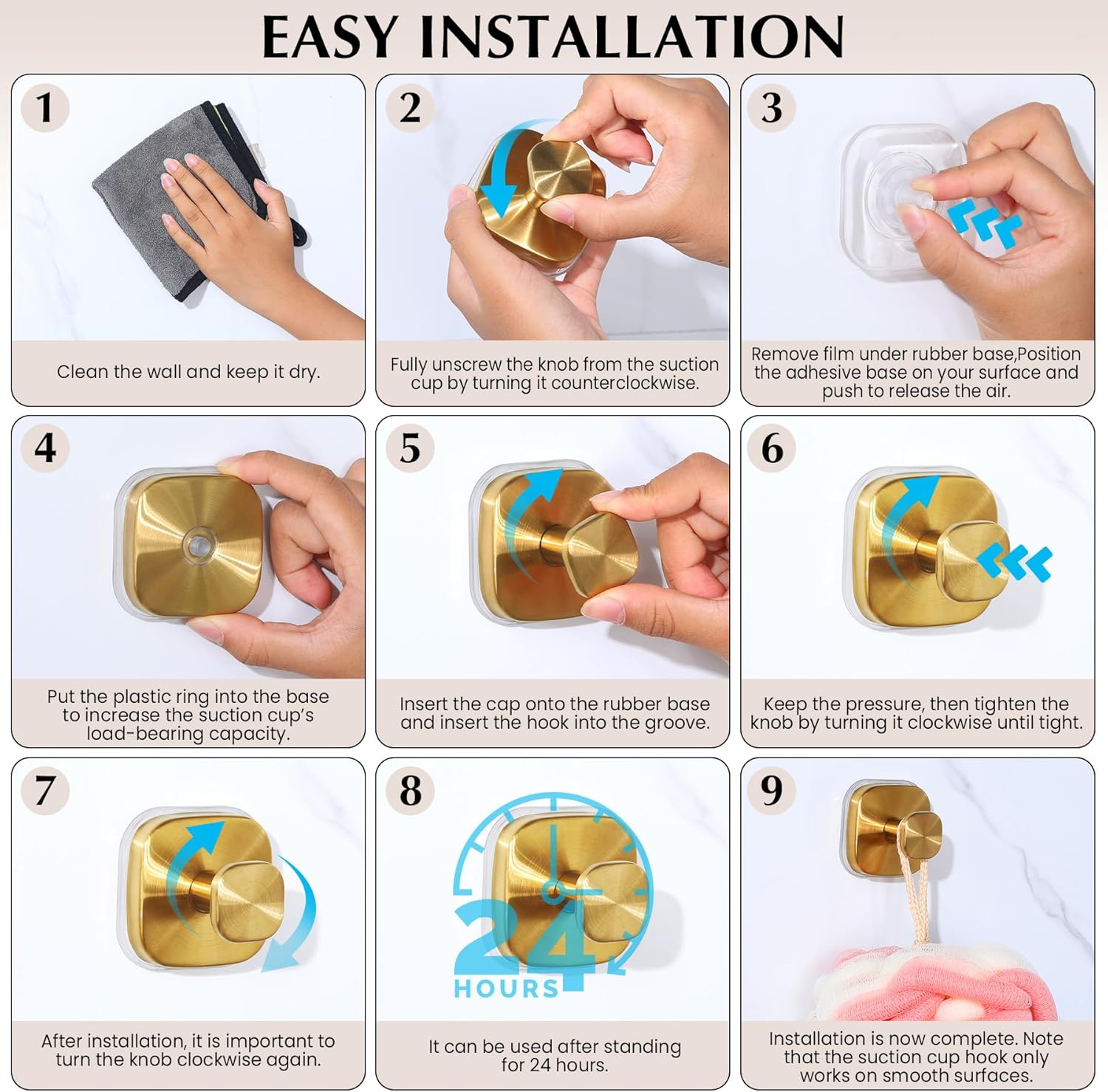 EASY INSTALLATION

1

Clean the wall and keep it dry.

2

Fully unscrew the knob from the suction cup by turning it counterclockwise.

3

Remove film under rubber base,Position the adhesive base on your surface and push to release the air.

4

Put the plastic ring into the base to increase the suction cup's load-bearing capacity.

5

Insert the cap onto the rubber base and insert the hook into the groove.

6

Keep the pressure, then tighten the knob by turning it clockwise until tight.

7

After installation, it is important to turn the knob clockwise again.

8

24 HOURS

It can be used after standing for 24 hours.

9

Installation is now complete. Note that the suction cup hook only works on smooth surfaces.