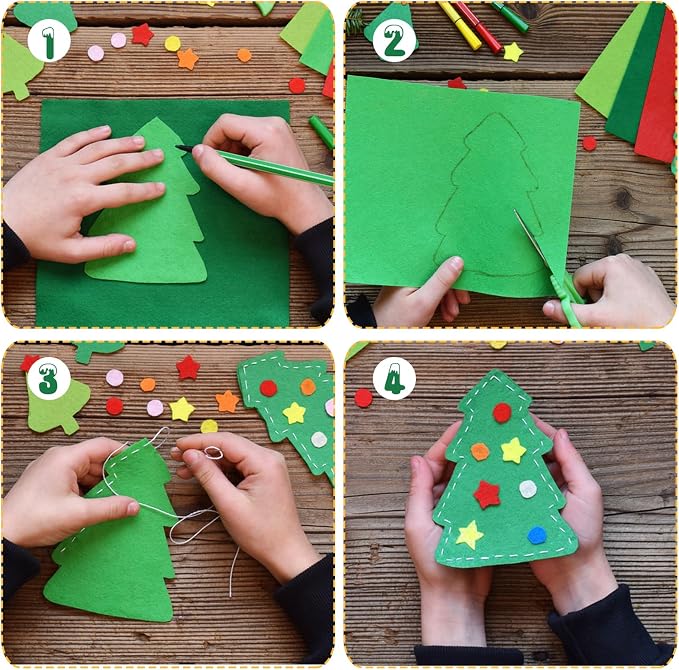 1

2

3

4