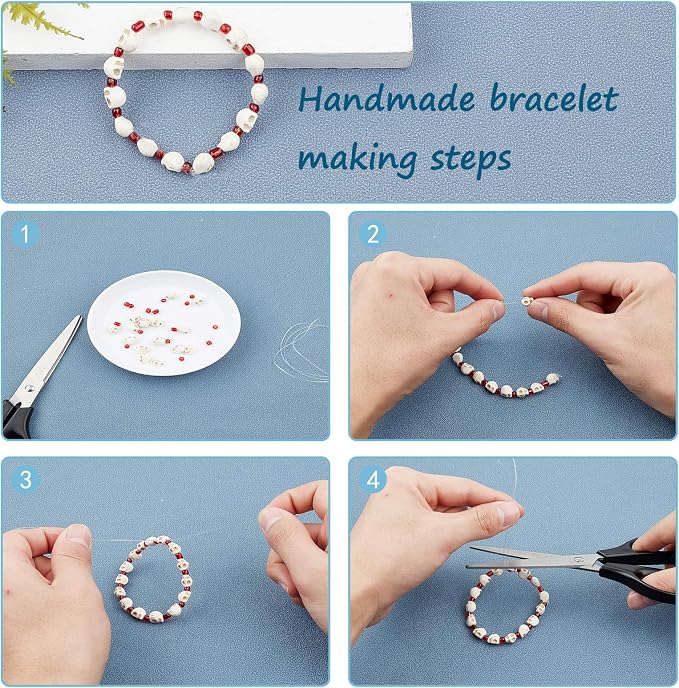 Handmade bracelet making steps

1

2

3

4